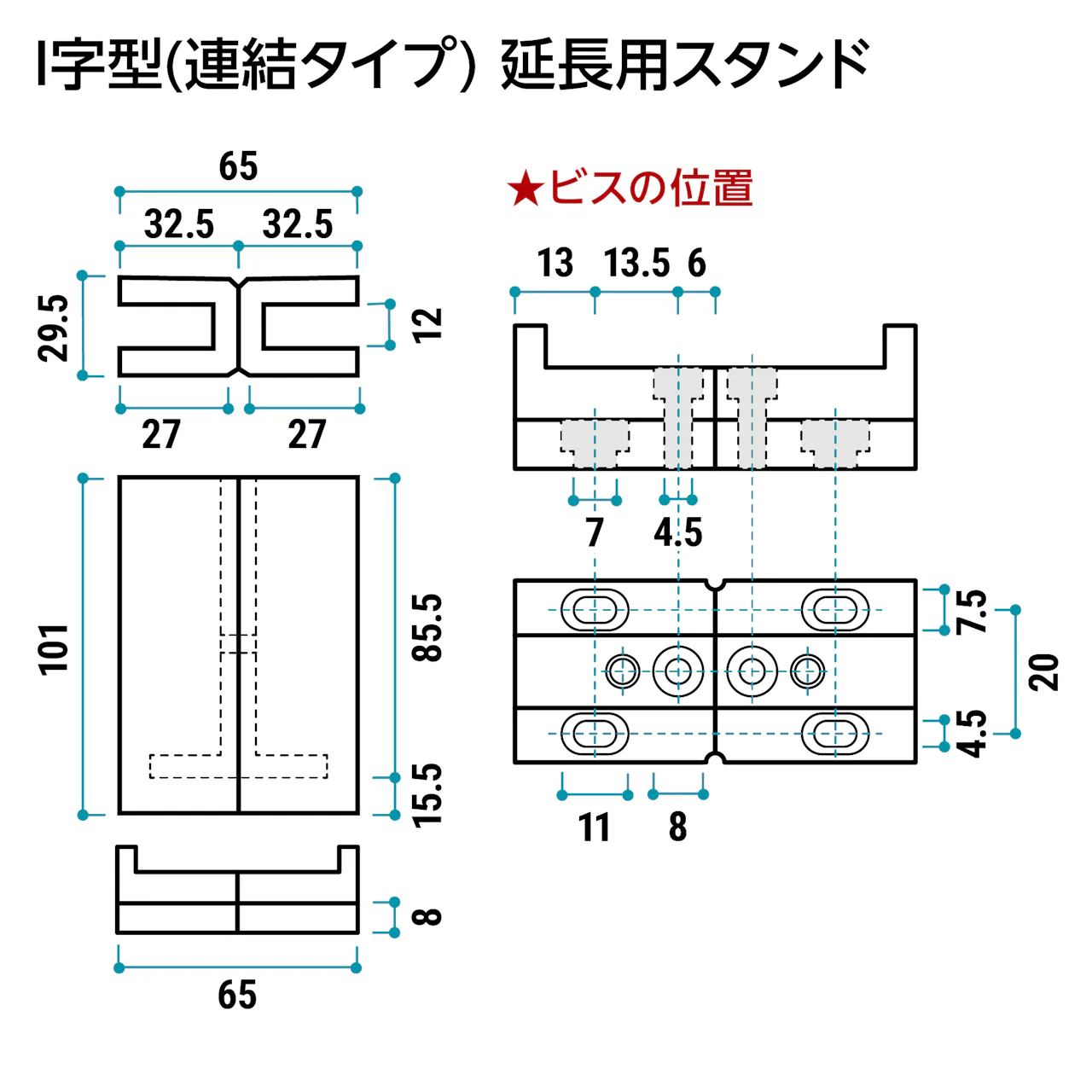 I字型(連結タイプ) 延長用スタンド

65
32.5 32.5
29.5
12
27 27
101
85.5
15.5
8
65

★ビスの位置

13 13.5 6
7 4.5
7.5
20
4.5
11 8