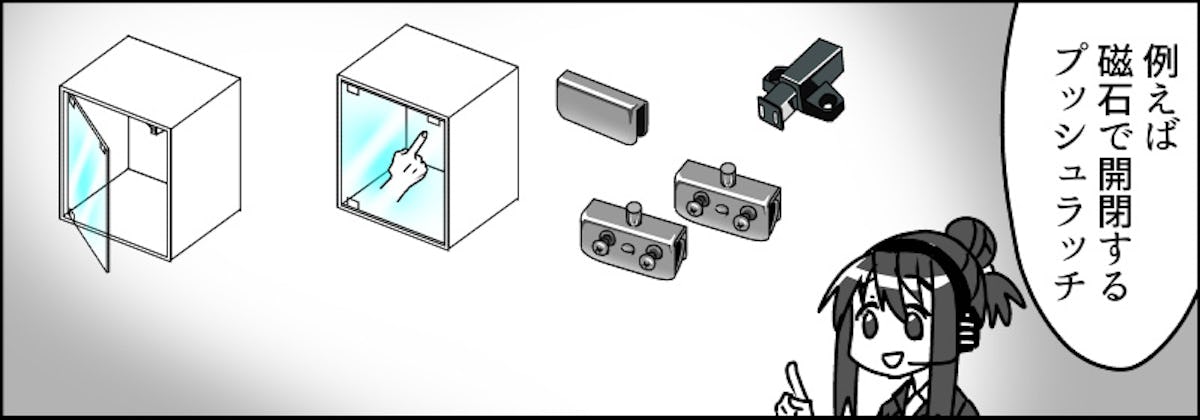 例えば
磁石で開閉する
プッシュラッチ