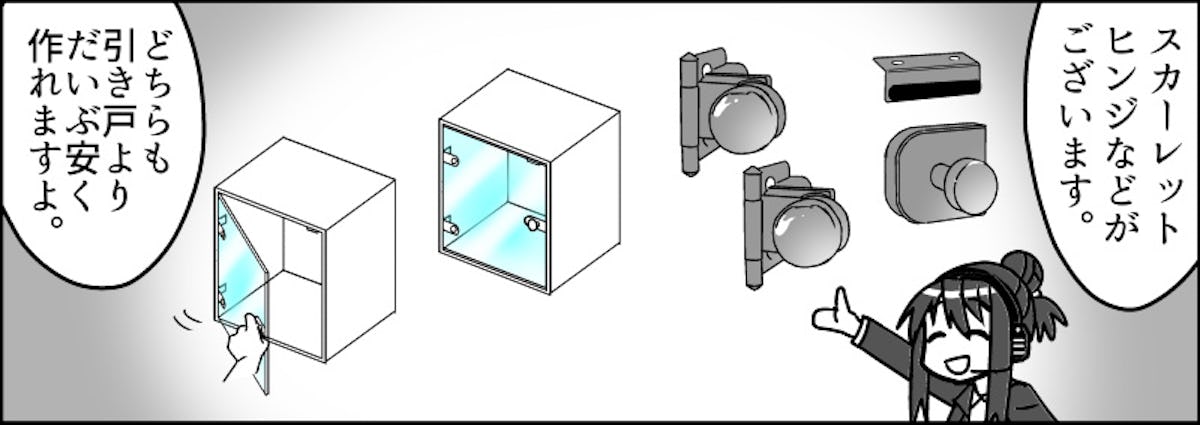 スカーレットヒンジなどがございます。

どちらも引き戸よりだいぶ安く作れますよ。