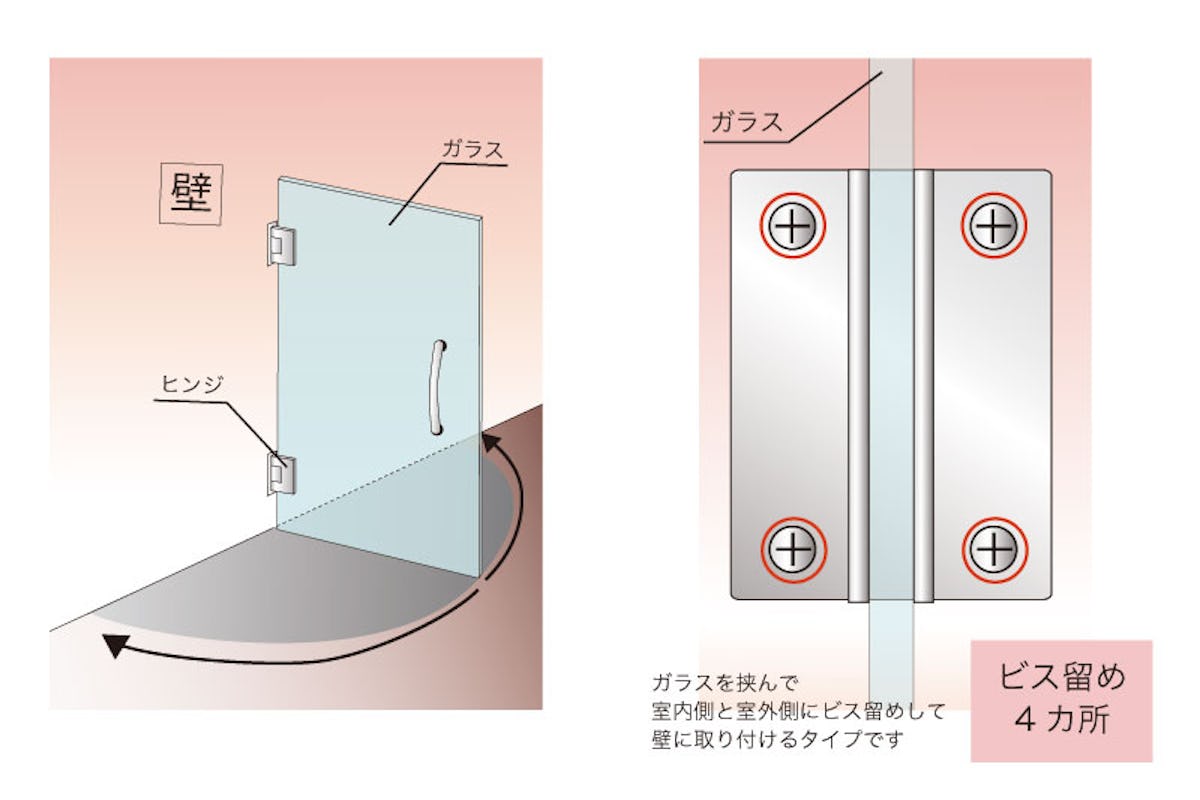 壁

ガラス

ヒンジ

ガラス

ガラスを挟んで
室内側と室外側にビス留めして
壁に取り付けるタイプです

ビス留め
４カ所