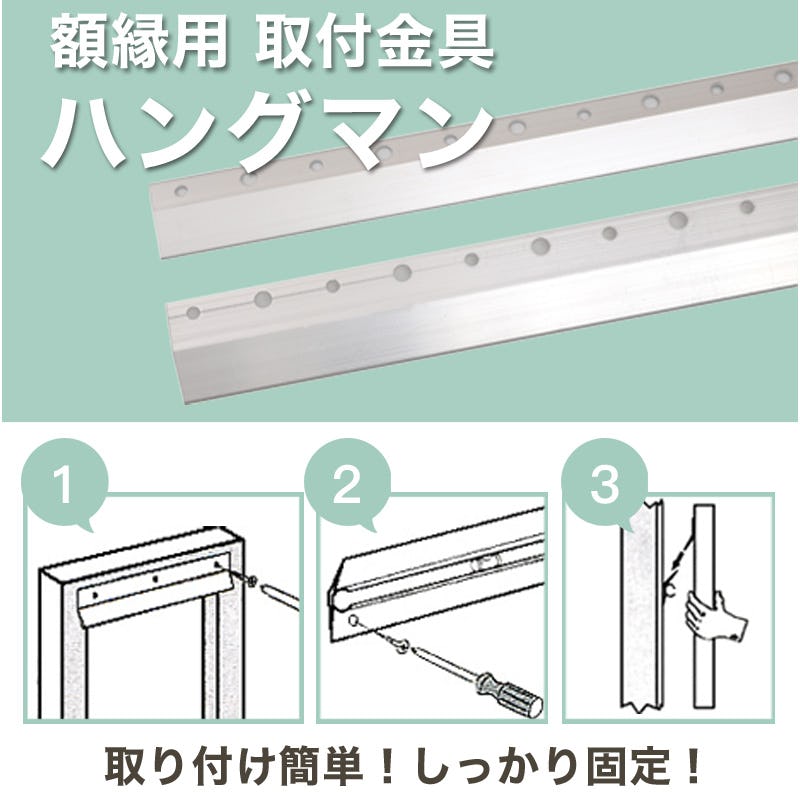 額縁用 取付金具
ハングマン

1

2

3

取り付け簡単！しっかり固定！