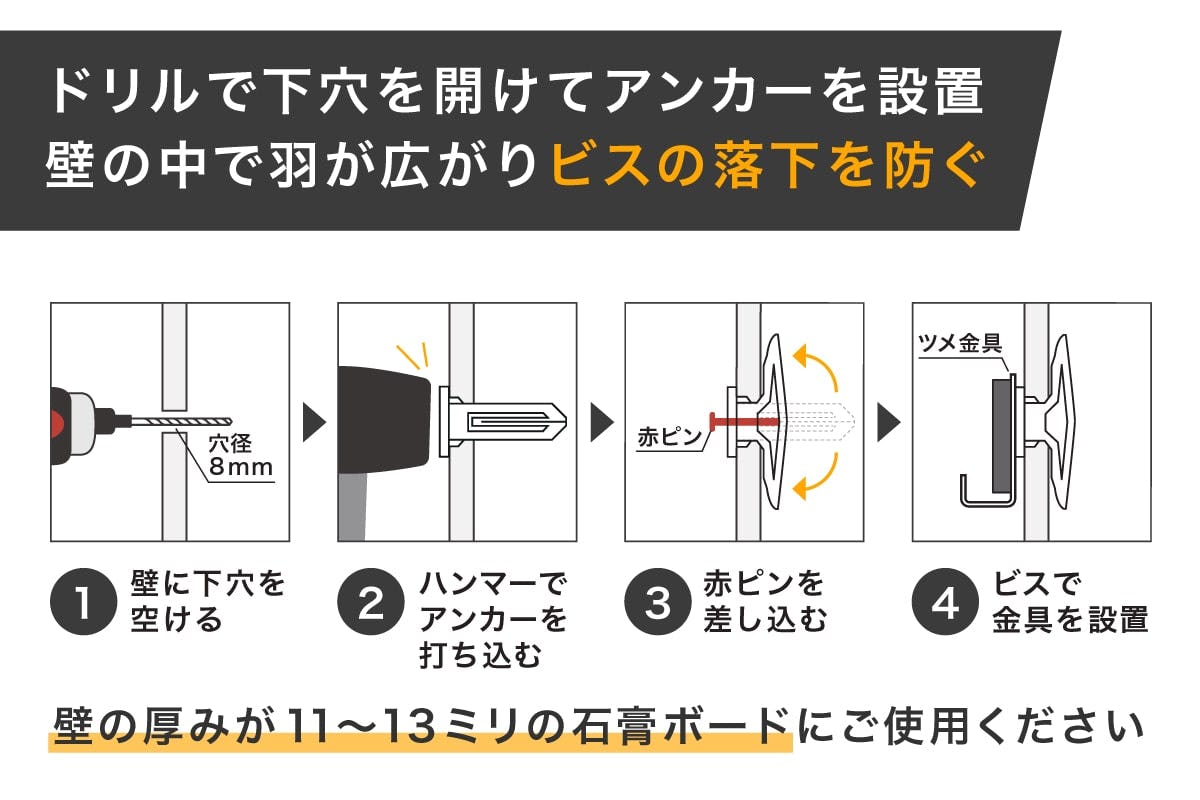 ドリルで下穴を開けてアンカーを設置
壁の中で羽が広がりビスの落下を防ぐ

穴径
8mm

赤ピン

ツメ金具

1 壁に下穴を空ける

2 ハンマーでアンカーを打ち込む

3 赤ピンを差し込む

4 ビスで金具を設置

壁の厚みが11〜13ミリの石膏ボードにご使用ください