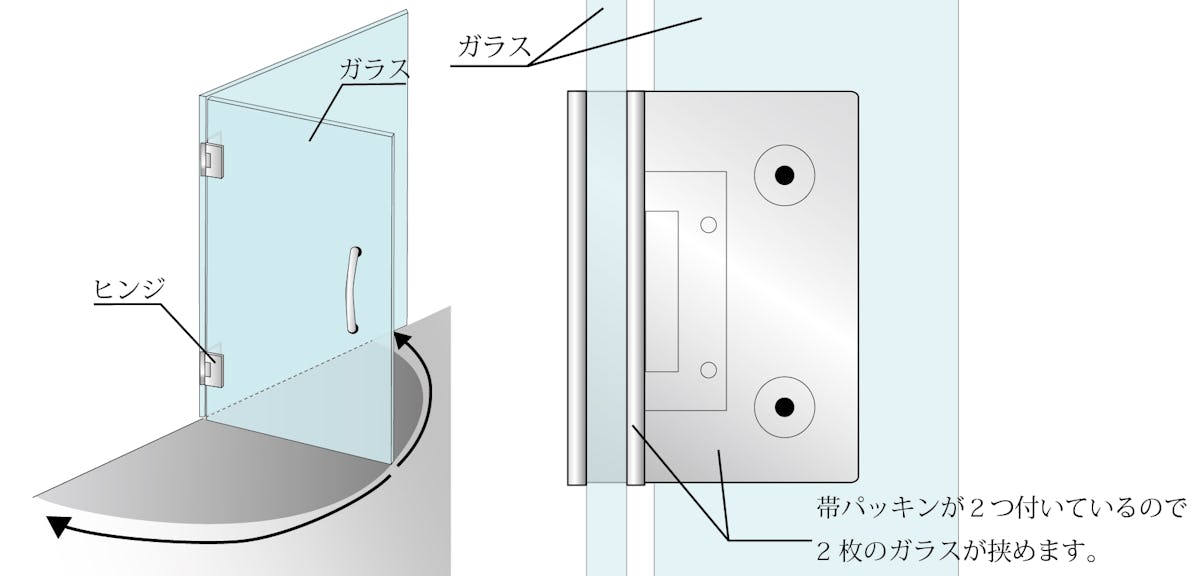 ガラス

ヒンジ

ガラス

帯パッキンが２つ付いているので２枚のガラスが挟めます。