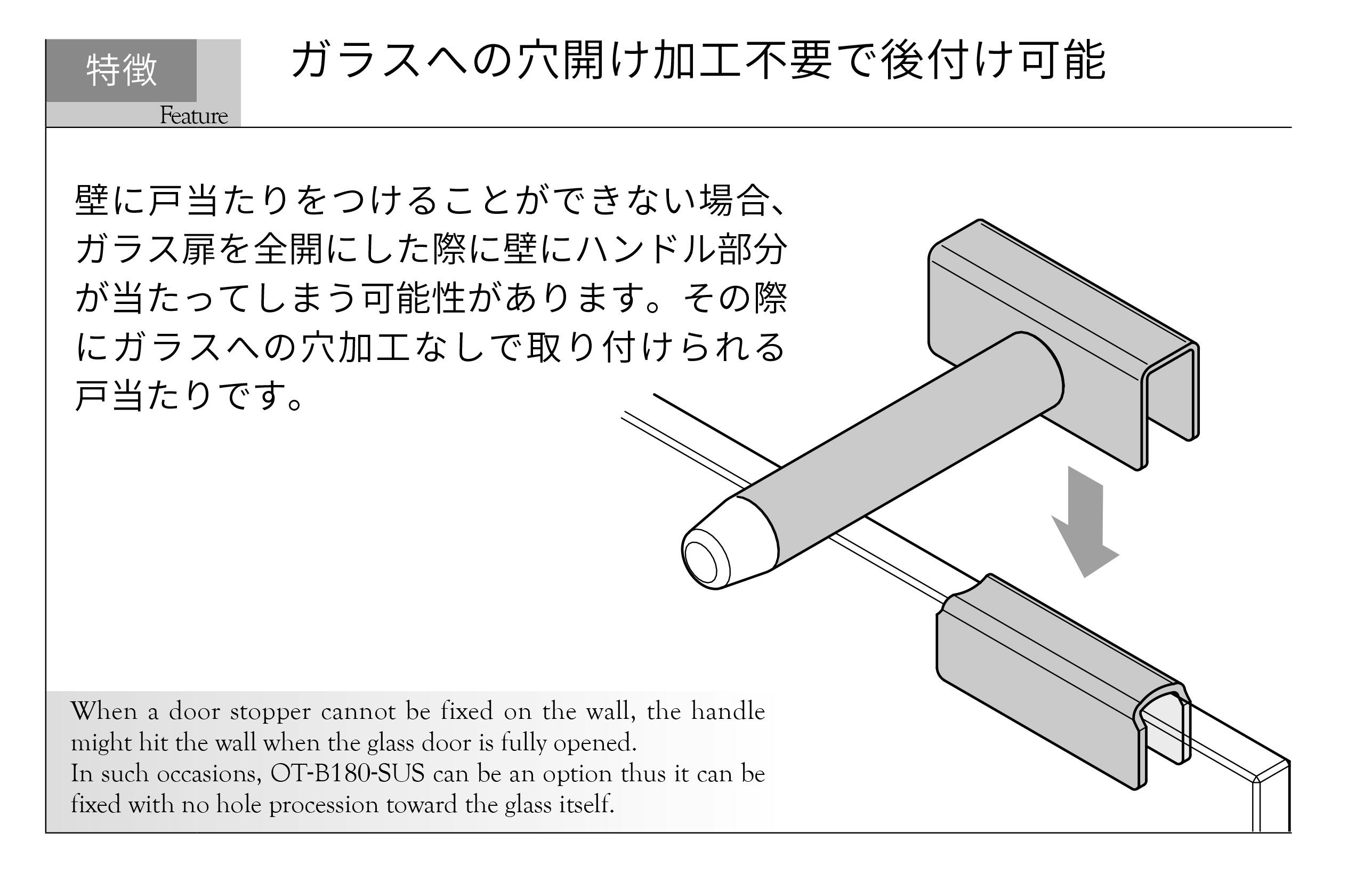 特徴
Feature

ガラスへの穴開け加工不要で後付け可能

壁に戸当たりをつけることができない場合、ガラス扉を全開にした際に壁にハンドル部分が当たってしまう可能性があります。その際にガラスへの穴加工なしで取り付けられる戸当たりです。

When a door stopper cannot be fixed on the wall, the handle might hit the wall when the glass door is fully opened.
In such occasions, OT-B180-SUS can be an option thus it can be fixed with no hole procession toward the glass itself.