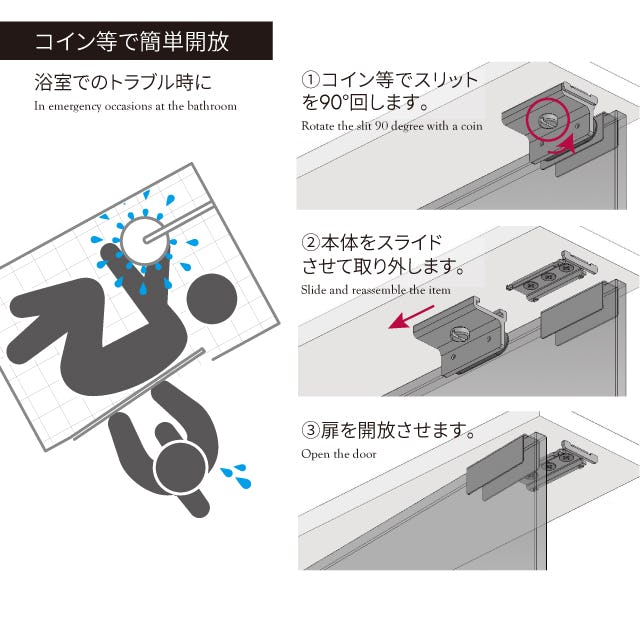 コイン等で簡単開放

浴室でのトラブル時に
In emergency occasions at the bathroom

①コイン等でスリットを90°回します。
Rotate the slit 90 degree with a coin

②本体をスライドさせて取り外します。
Slide and reassemble the item

③扉を開放させます。
Open the door