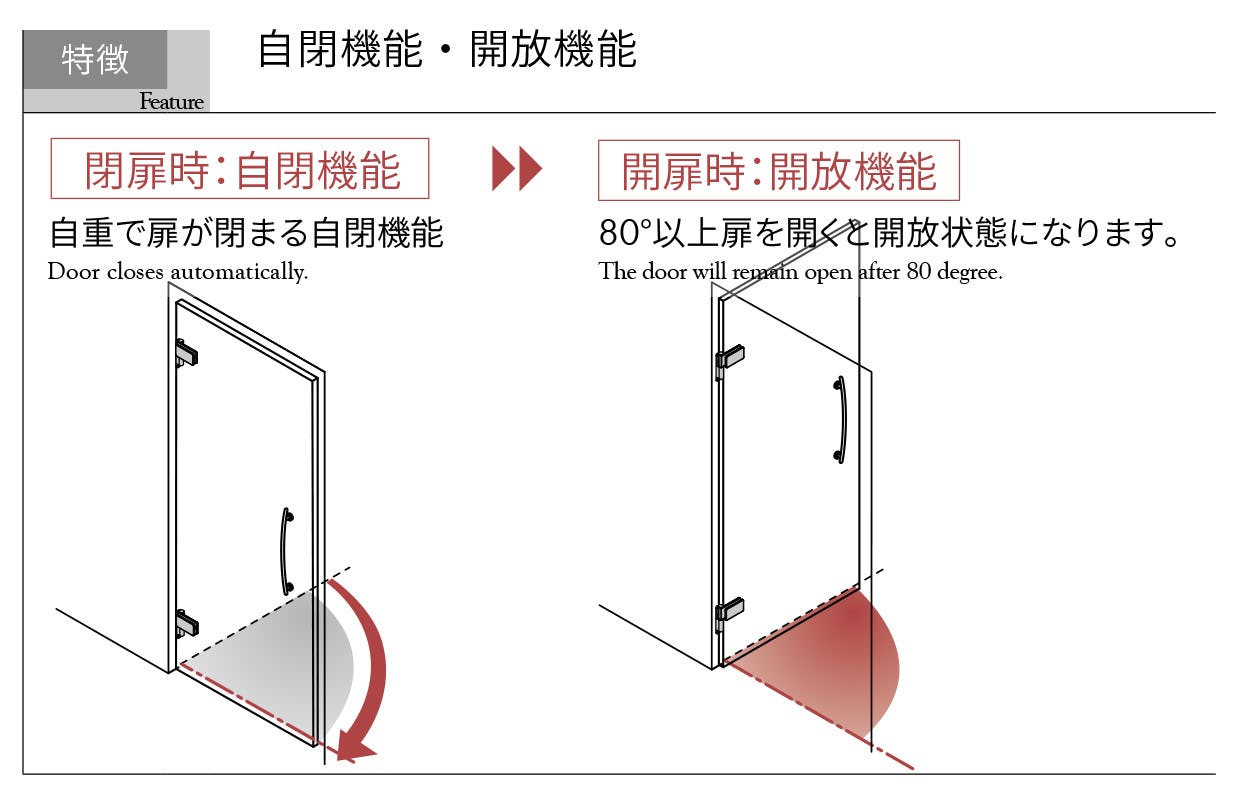 特徴
Feature

自閉機能・開放機能

閉扉時:自閉機能

自重で扉が閉まる自閉機能
Door closes automatically.

開扉時:開放機能

80°以上扉を開くと開放状態になります。
The door will remain open after 80 degree.