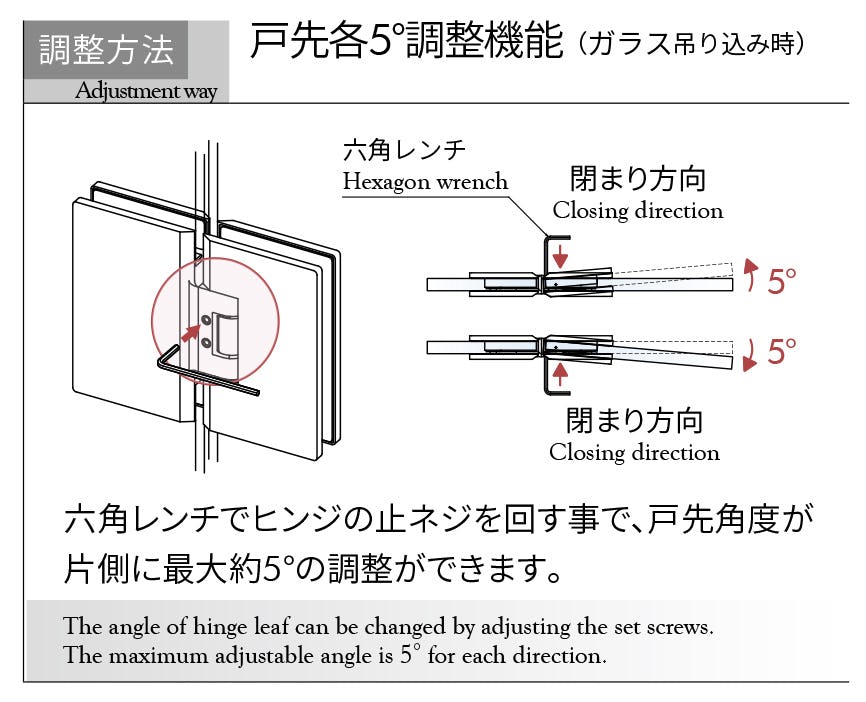 調整方法
Adjustment way

戸先各5°調整機能（ガラス吊り込み時）

六角レンチ
Hexagon wrench

閉まり方向
Closing direction

5°

5°

閉まり方向
Closing direction

六角レンチでヒンジの止ネジを回す事で、戸先角度が片側に最大約5°の調整ができます。

The angle of hinge leaf can be changed by adjusting the set screws.
The maximum adjustable angle is 5° for each direction.