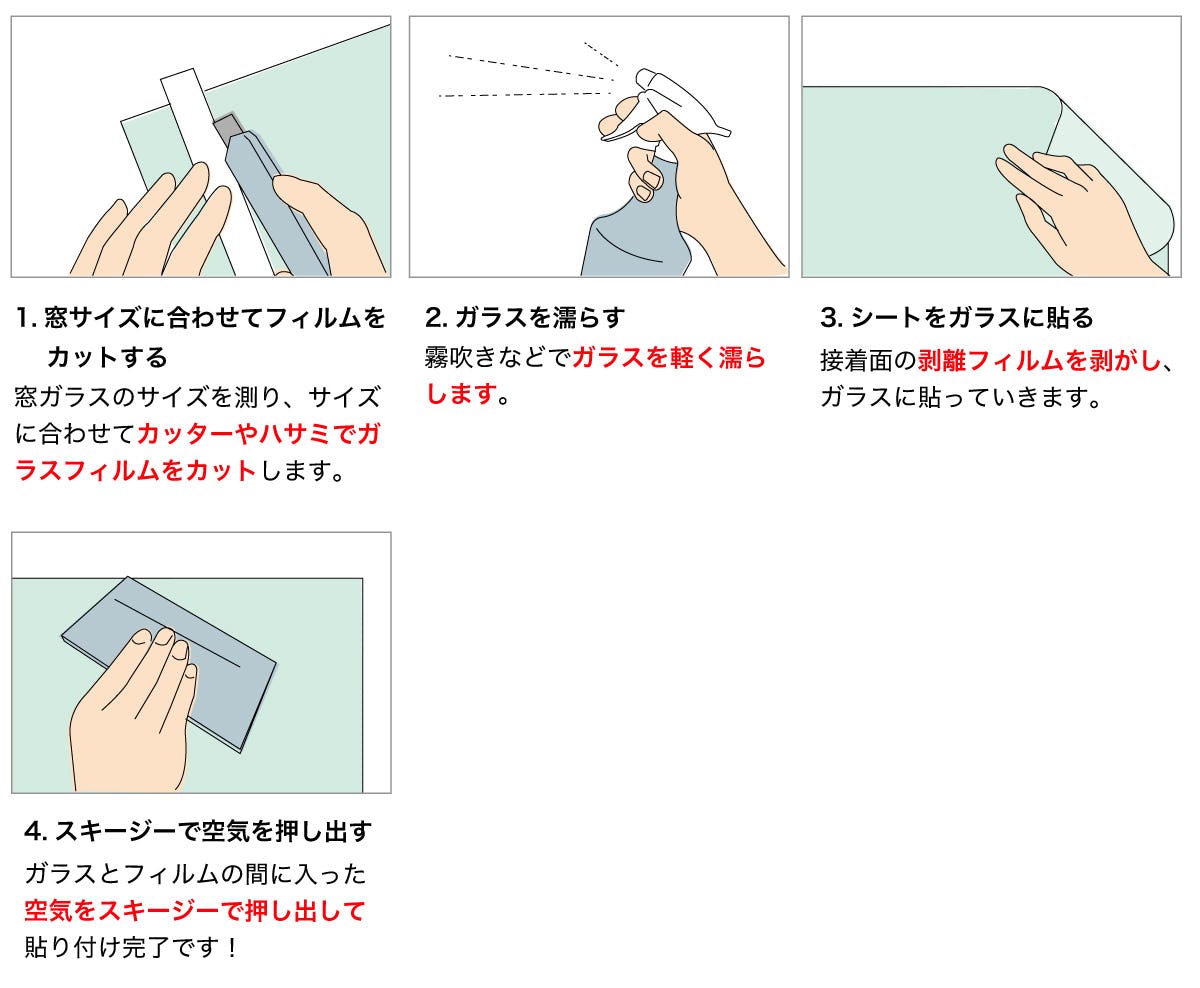 1. 窓サイズに合わせてフィルムをカットする

窓ガラスのサイズを測り、サイズに合わせてカッターやハサミでガラスフィルムをカットします。

2. ガラスを濡らす

霧吹きなどでガラスを軽く濡らします。

3. シートをガラスに貼る

接着面の剥離フィルムを剥がし、ガラスに貼っていきます。

4. スキージーで空気を押し出す

ガラスとフィルムの間に入った空気をスキージーで押し出して貼り付け完了です！