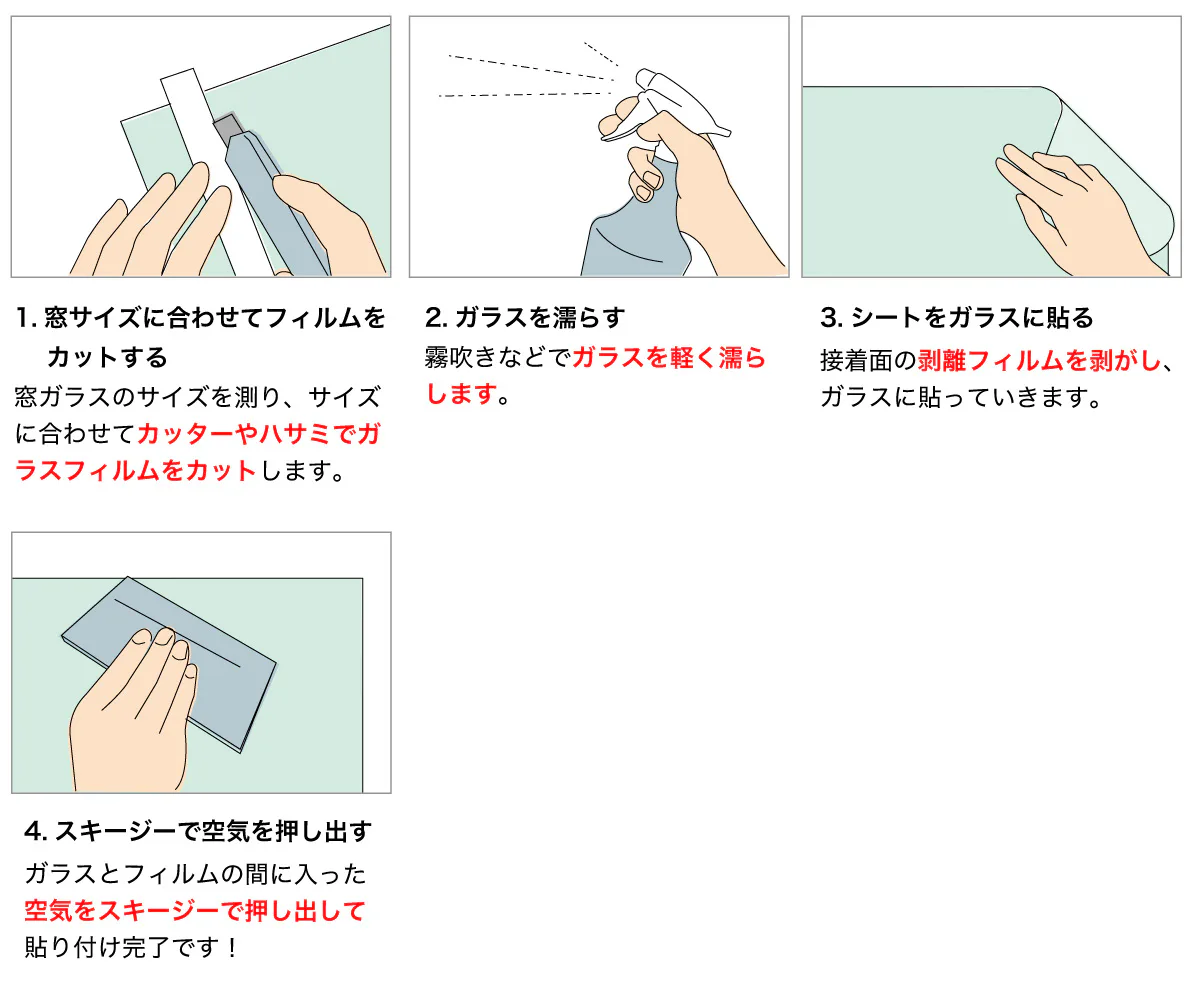 1. 窓サイズに合わせてフィルムをカットする

窓ガラスのサイズを測り、サイズに合わせてカッターやハサミでガラスフィルムをカットします。

2. ガラスを濡らす

霧吹きなどでガラスを軽く濡らします。

3. シートをガラスに貼る

接着面の剥離フィルムを剥がし、ガラスに貼っていきます。

4. スキージーで空気を押し出す

ガラスとフィルムの間に入った空気をスキージーで押し出して貼り付け完了です！