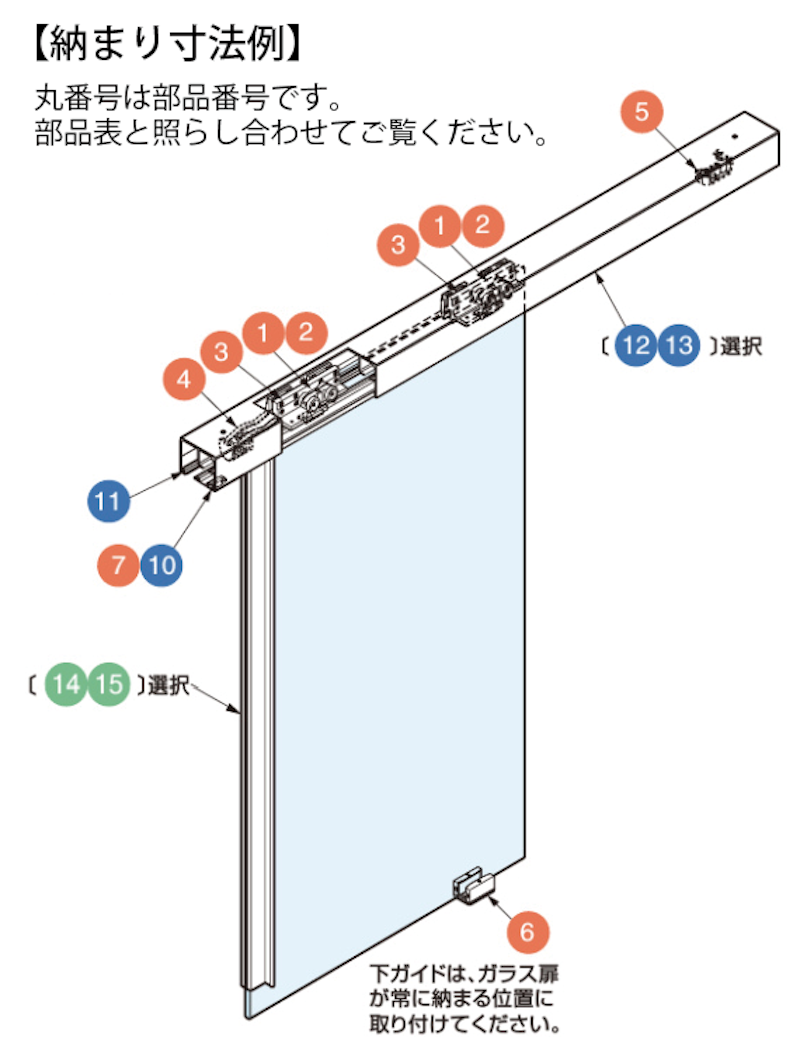 【納まり寸法例】

丸番号は部品番号です。
部品表と照らし合わせてご覧ください。

5

3 1 2

〔 12 13 〕選択

3 1 2

4

11

7 10

〔 14 15 〕選択

6

下ガイドは、ガラス扉が常に納まる位置に取り付けてください。