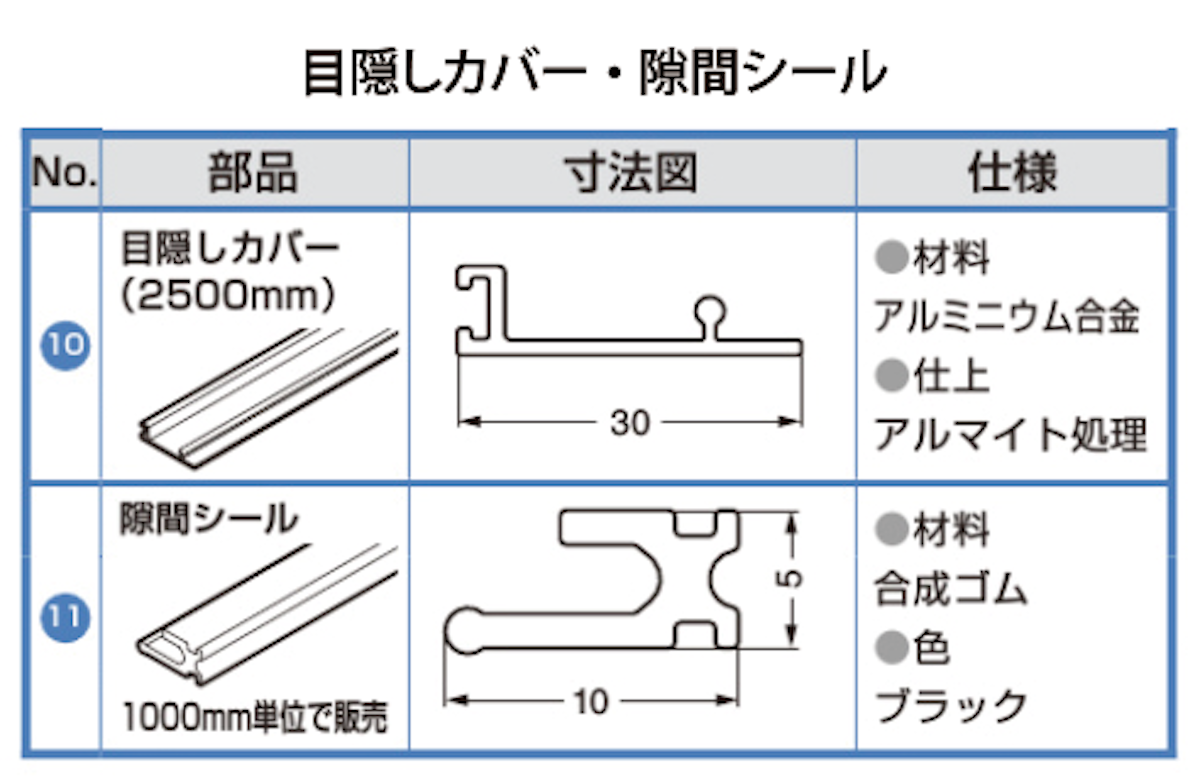 目隠しカバー・隙間シール

| No. | 部品 | 寸法図 | 仕様 |
|---|---|---|---|
| ⑩ | 目隠しカバー (2500mm) | 30 | ●材料 アルミニウム合金 ●仕上 アルマイト処理 |
| ⑪ | 隙間シール 1000mm単位で販売 | 5 10 | ●材料 合成ゴム ●色 ブラック |