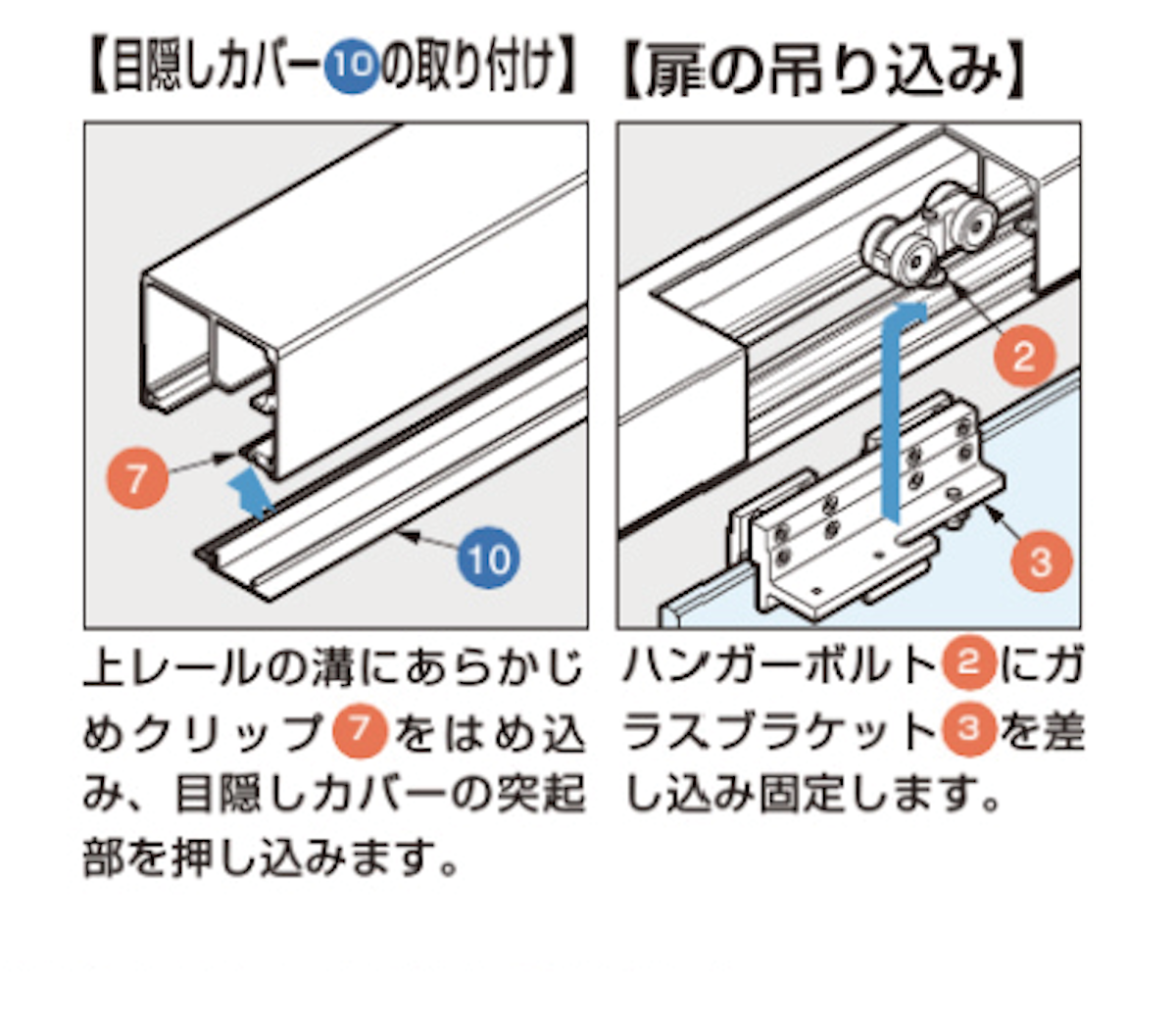 【目隠しカバー10の取り付け】

7

10

上レールの溝にあらかじめクリップ7をはめ込み、目隠しカバーの突起部を押し込みます。

【扉の吊り込み】

2

3

ハンガーボルト2にガラスブラケット3を差し込み固定します。