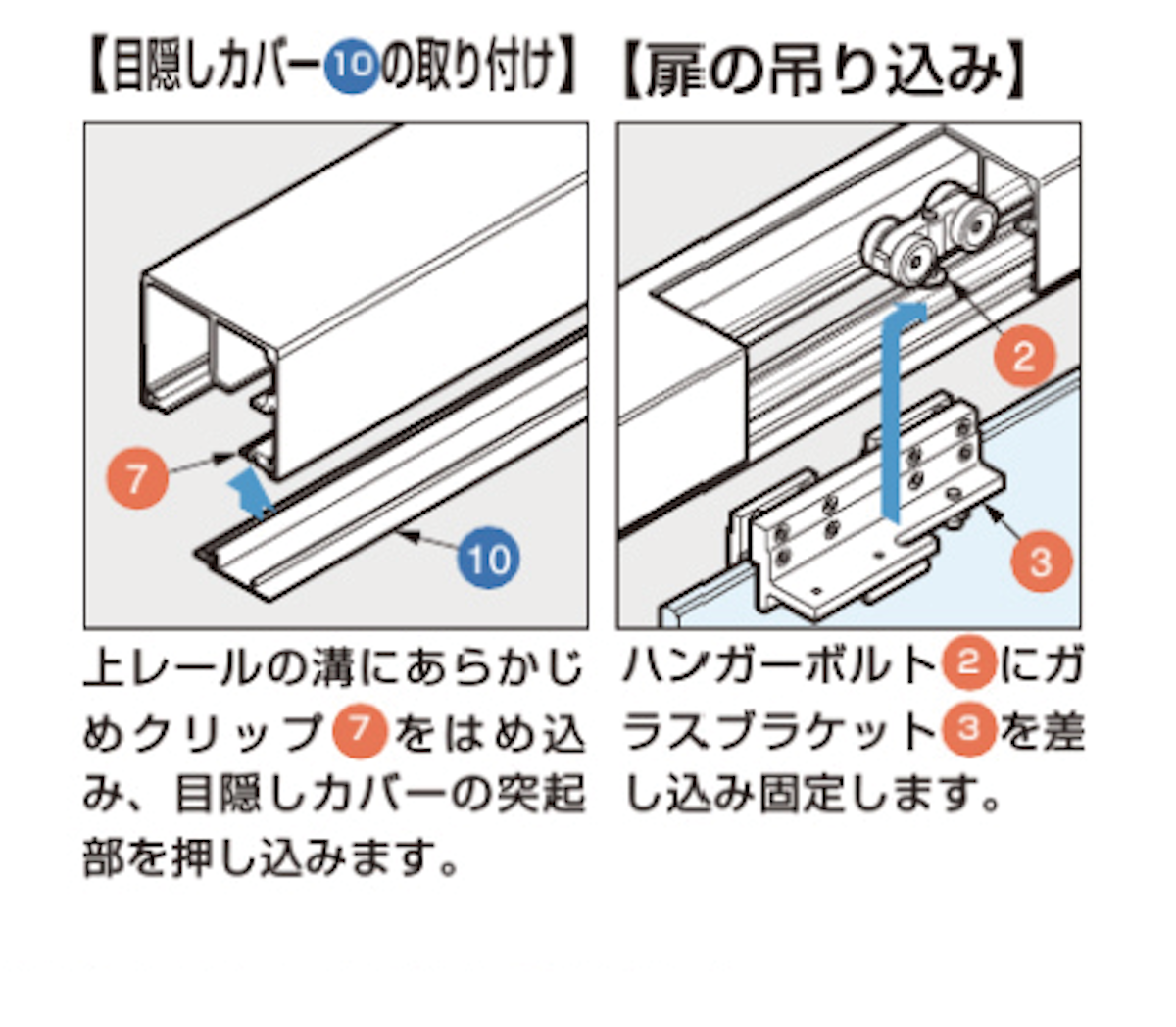 【目隠しカバー10の取り付け】

7

10

上レールの溝にあらかじめクリップ7をはめ込み、目隠しカバーの突起部を押し込みます。

【扉の吊り込み】

2

3

ハンガーボルト2にガラスブラケット3を差し込み固定します。