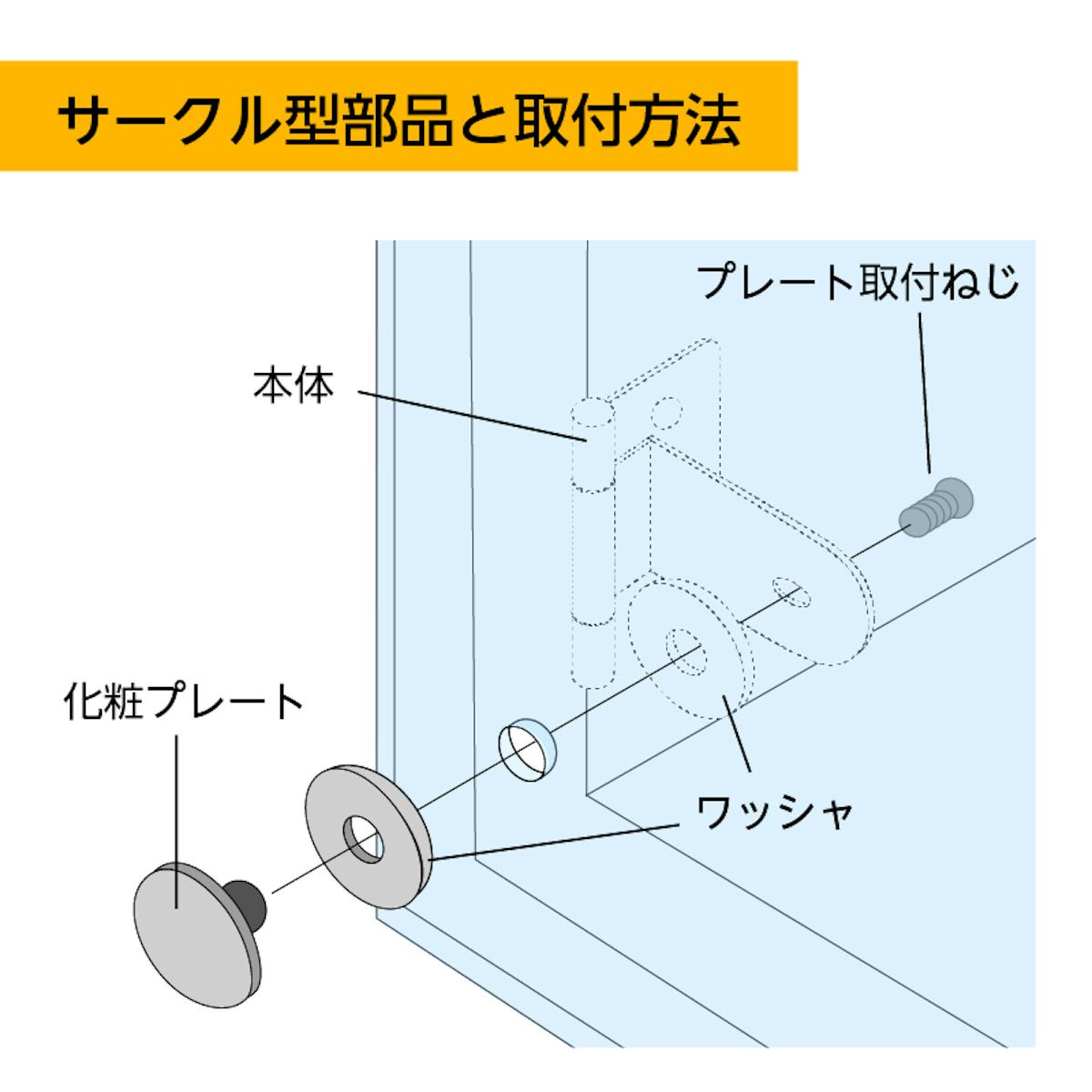 サークル型部品と取付方法

プレート取付ねじ

本体

化粧プレート

ワッシャ