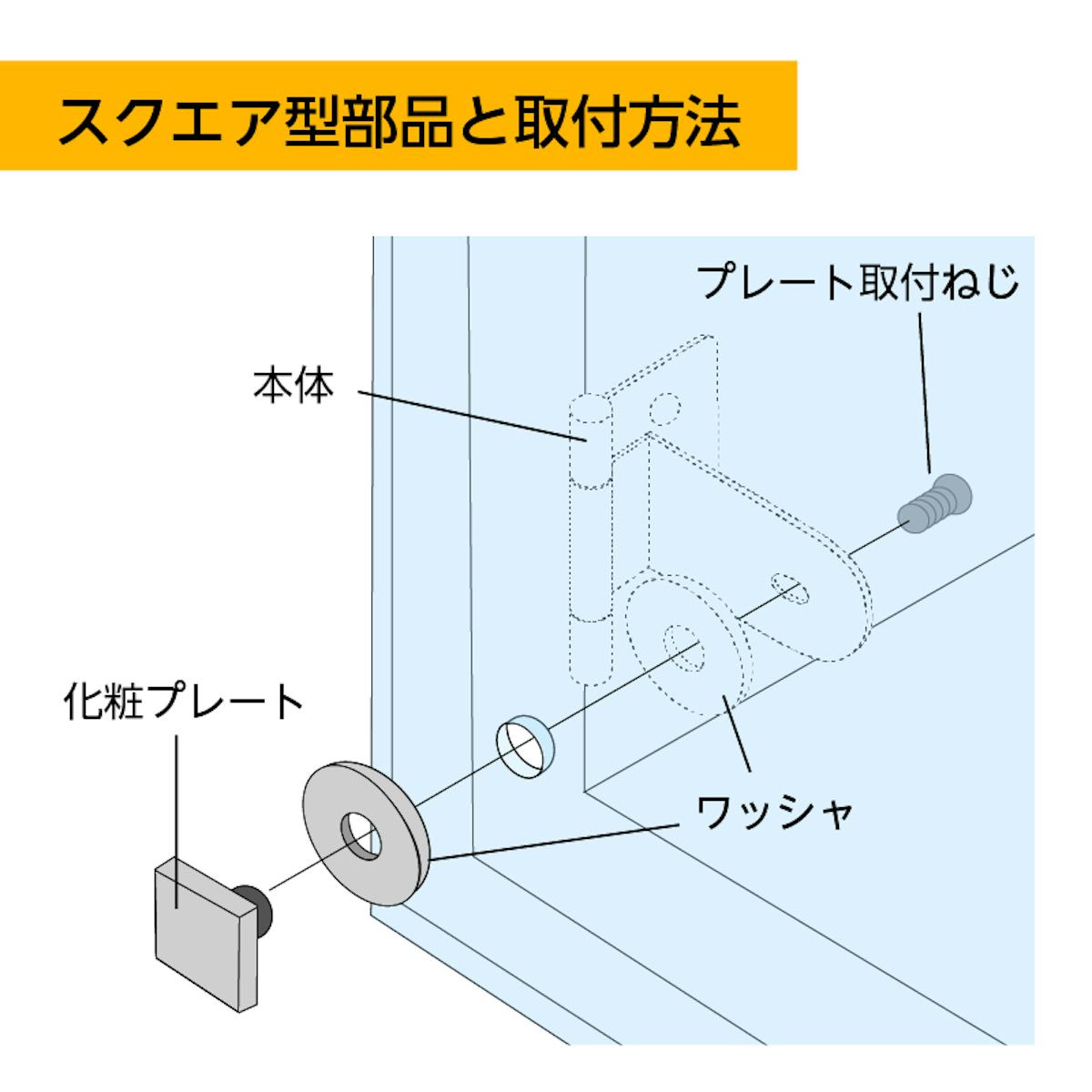 スクエア型部品と取付方法

プレート取付ねじ

本体

化粧プレート

ワッシャ