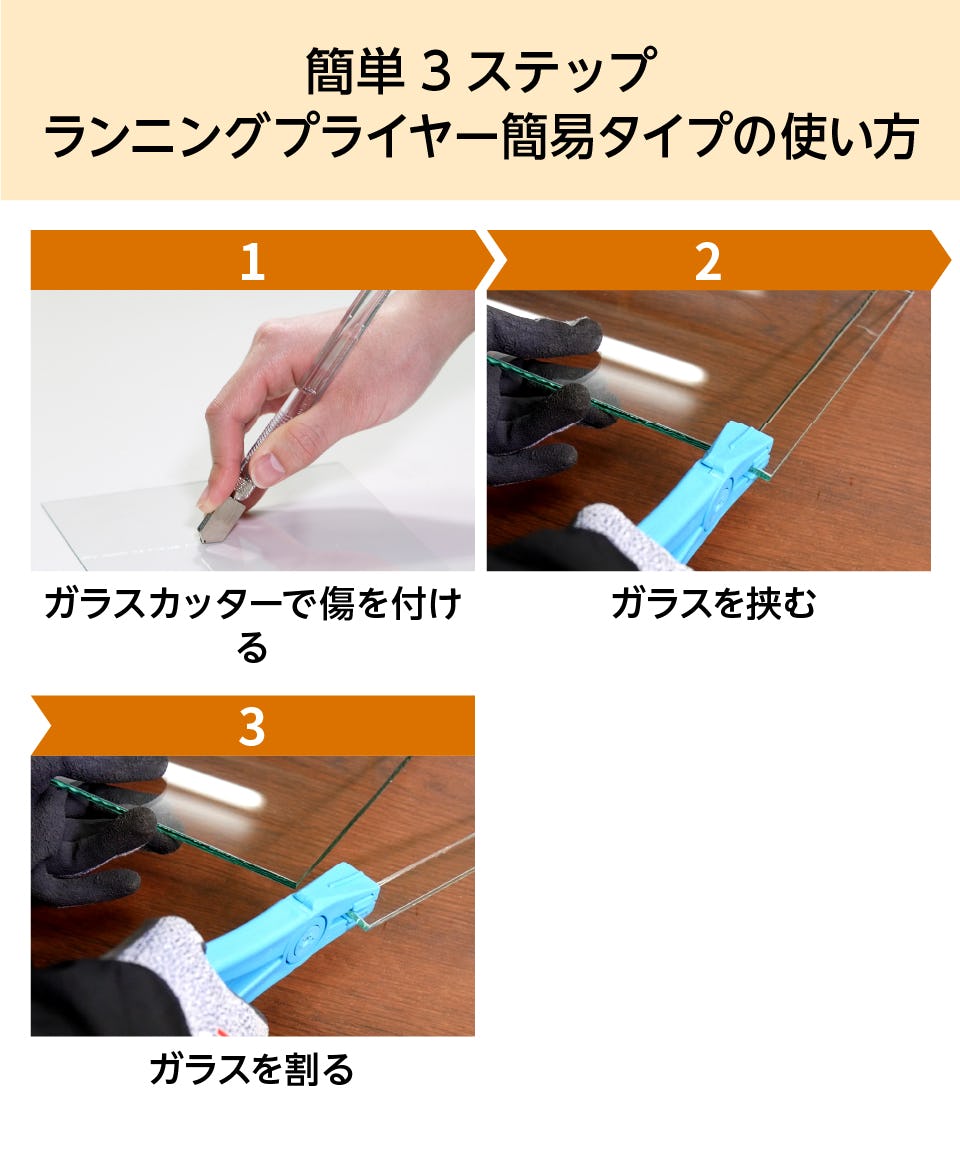 簡単 3 ステップ
ランニングプライヤー簡易タイプの使い方

1

ガラスカッターで傷を付ける

2

ガラスを挟む

3

ガラスを割る