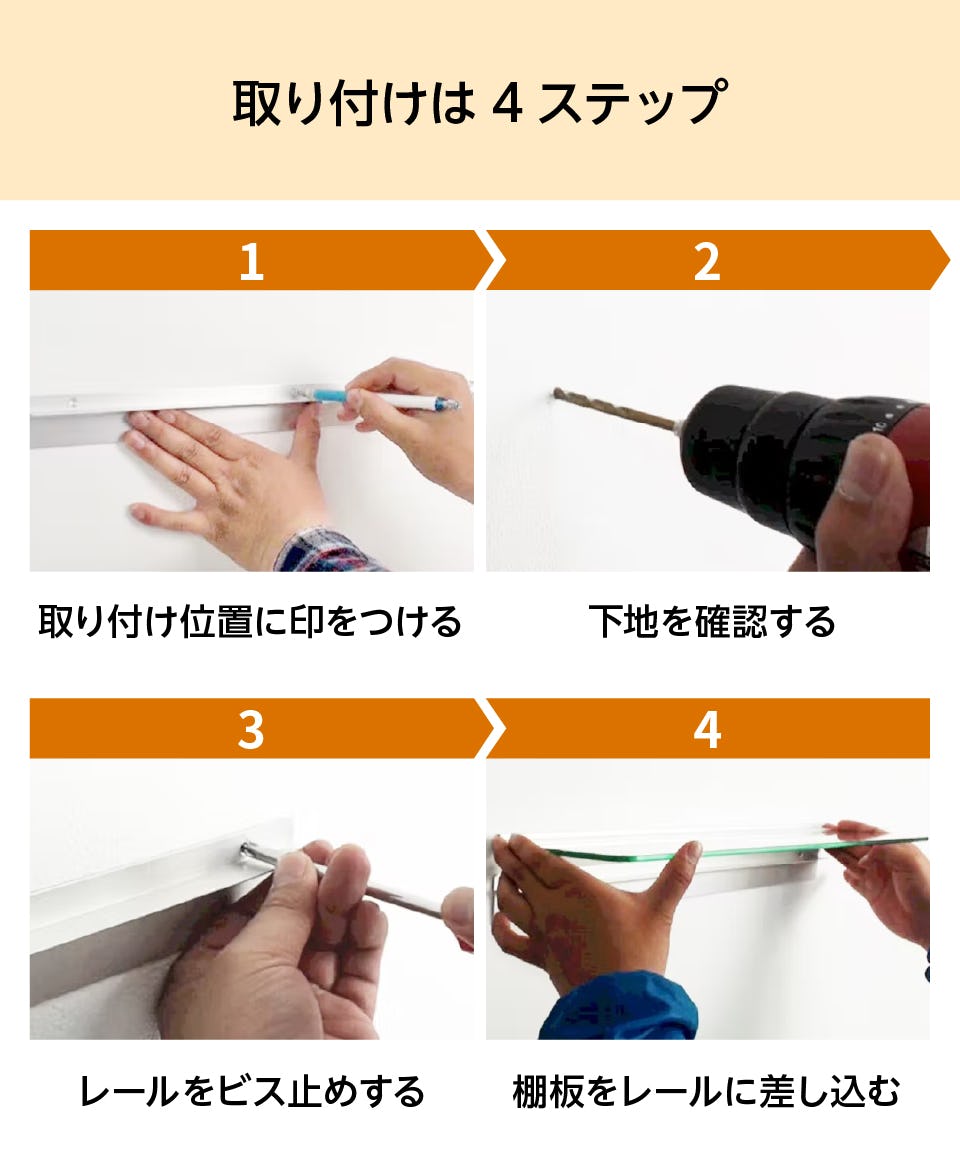 取り付けは 4 ステップ

1

取り付け位置に印をつける

2

下地を確認する

3

レールをビス止めする

4

棚板をレールに差し込む