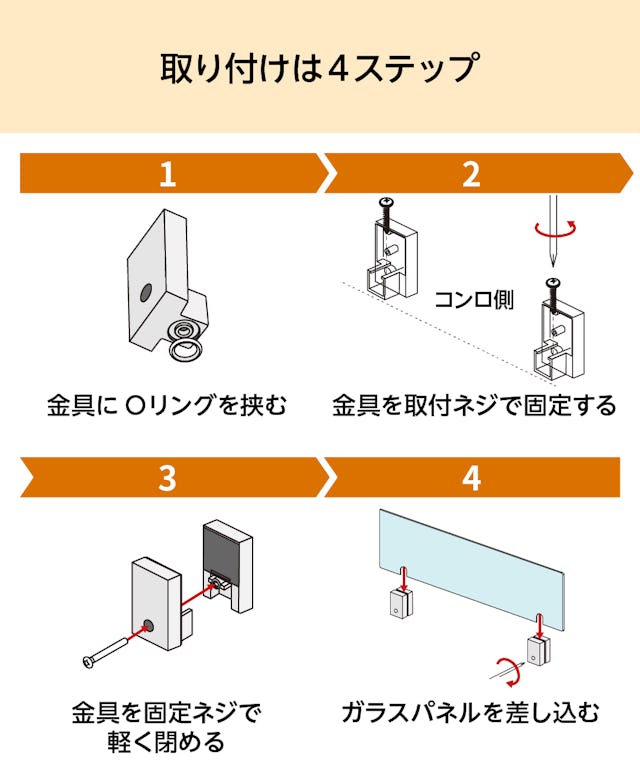 取り付けは４ステップ

1

金具に Oリングを挟む

2

コンロ側

金具を取付ネジで固定する

3

金具を固定ネジで軽く閉める

4

ガラスパネルを差し込む