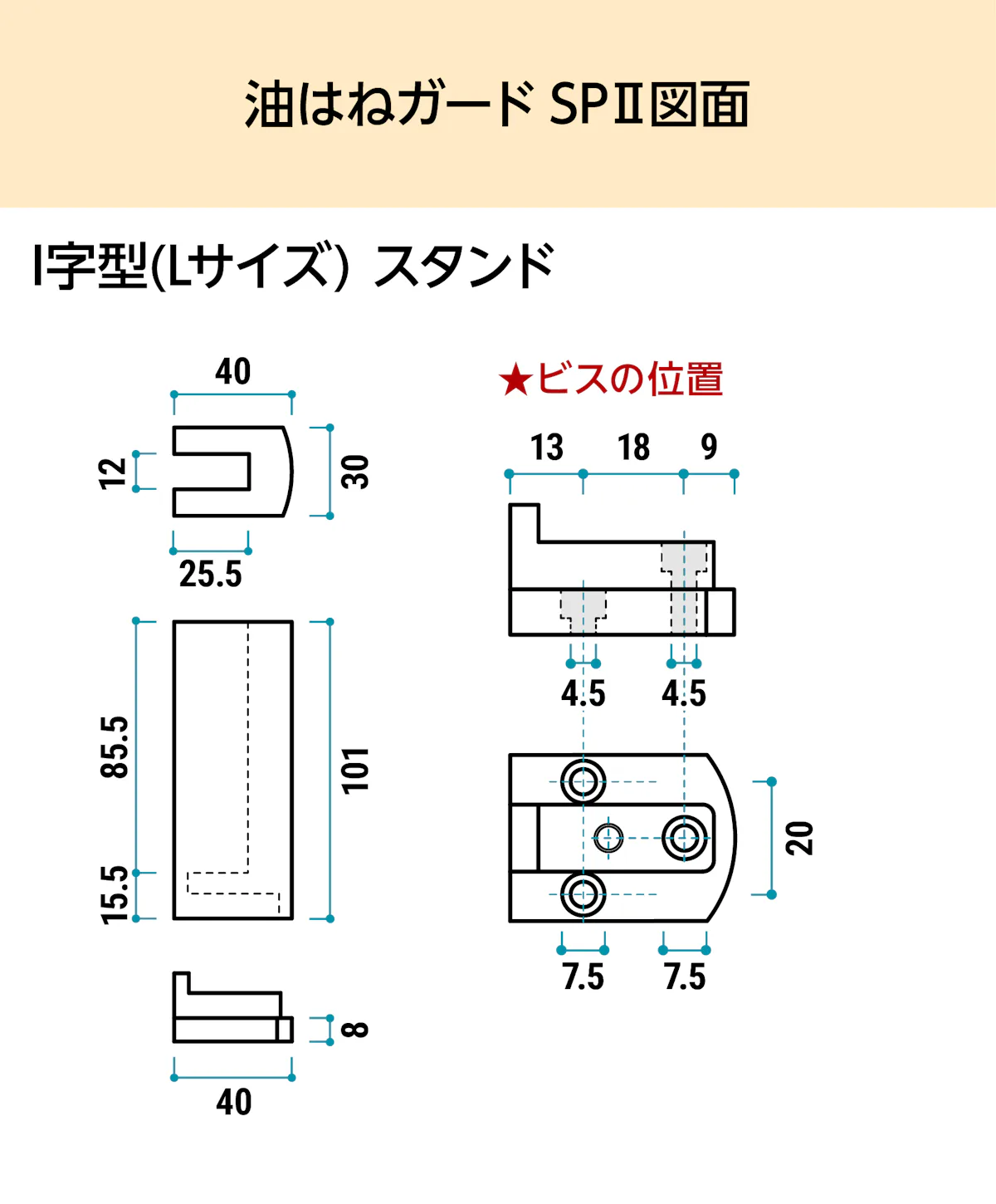 油はねガード SPⅡ図面

I字型(Lサイズ) スタンド

40
12
30
25.5
85.5
15.5
101
8
40

★ビスの位置

13 18 9
4.5 4.5
20
7.5 7.5