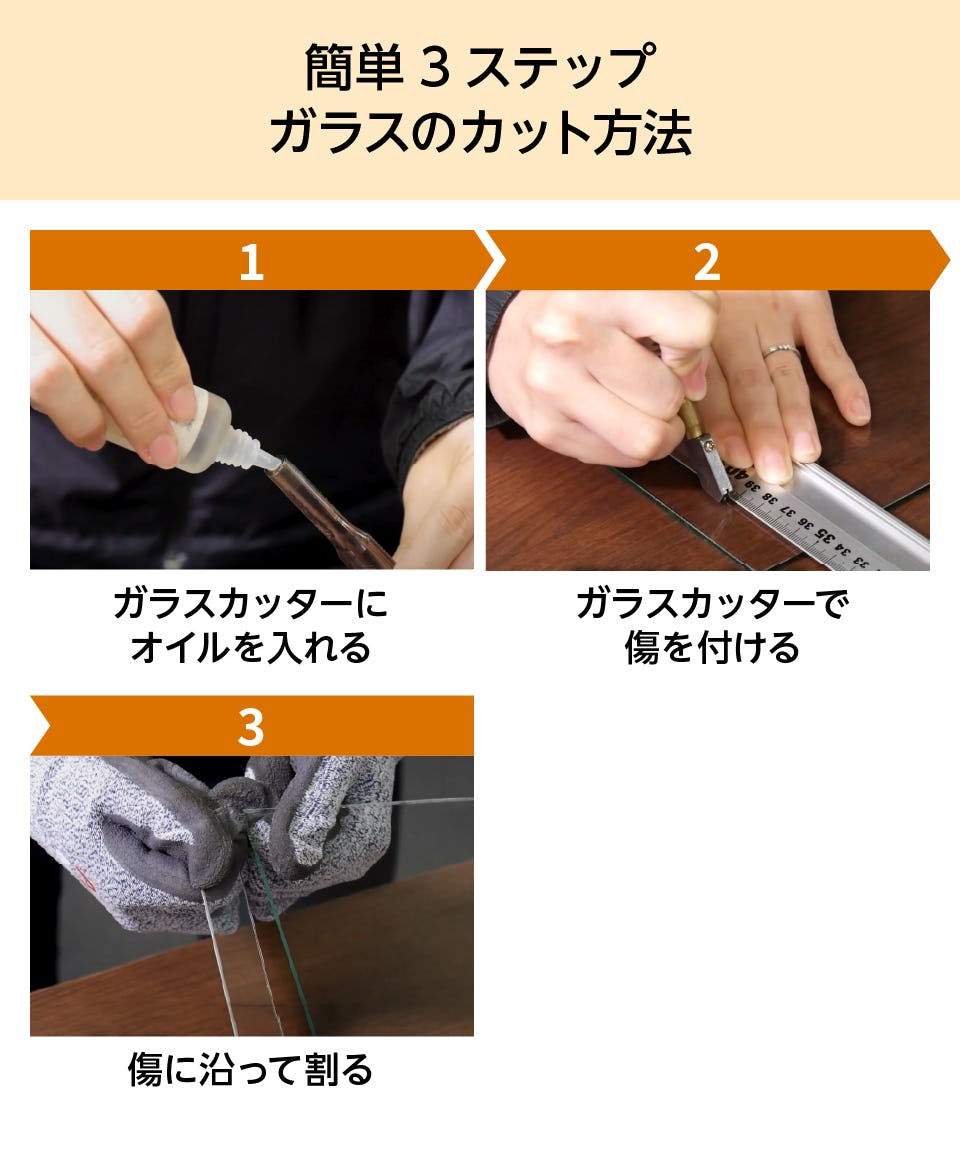 簡単 3 ステップ
ガラスのカット方法

1

ガラスカッターに
オイルを入れる

2

40 39 38 37 36 35 34 33

ガラスカッターで
傷を付ける

3

傷に沿って割る