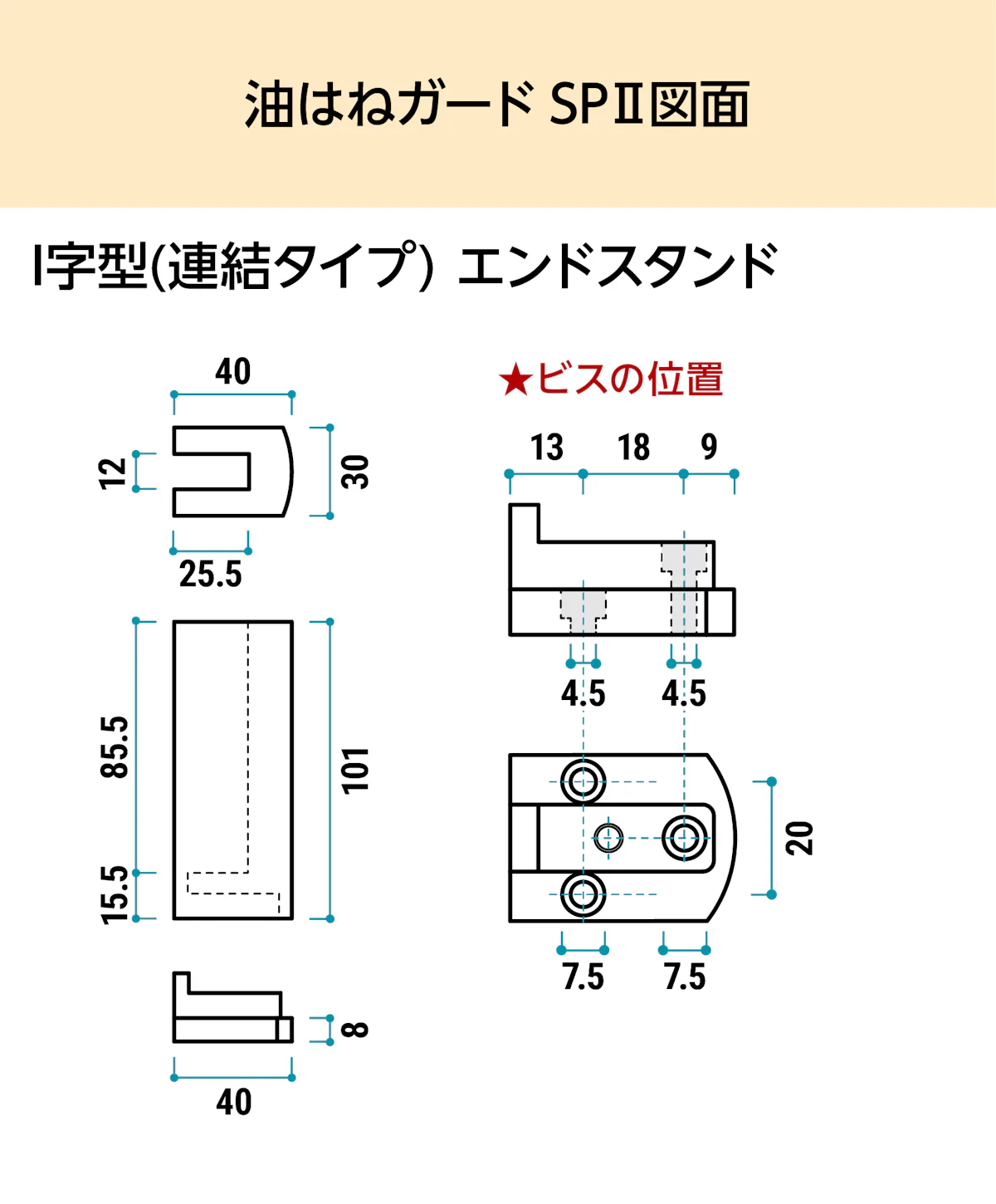 油はねガード SPII図面

I字型(連結タイプ) エンドスタンド

40

12

30

25.5

85.5

15.5

101

8

40

★ビスの位置

13 18 9

4.5 4.5

20

7.5 7.5