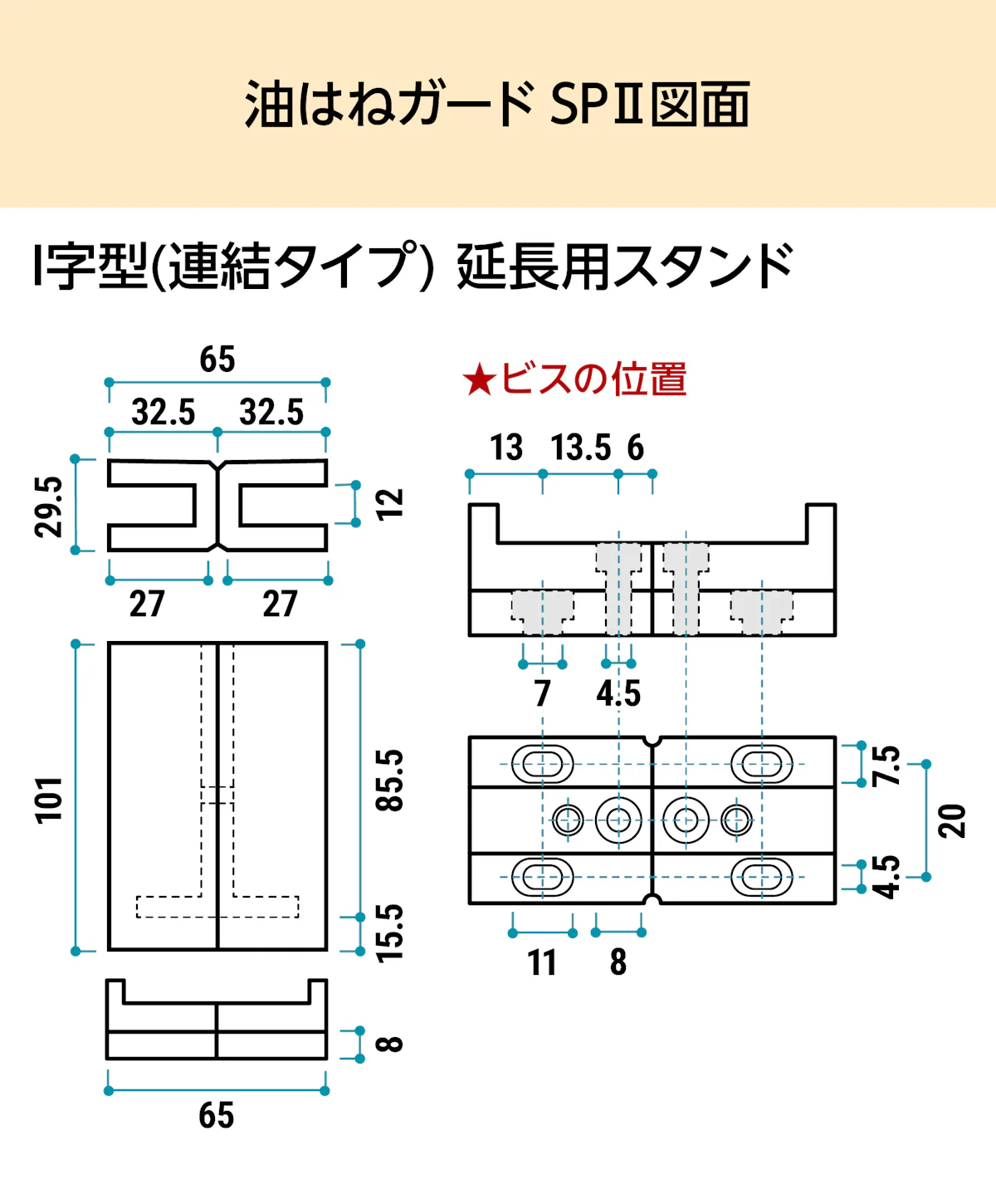 油はねガード SPⅡ図面

I字型(連結タイプ) 延長用スタンド

65

32.5 32.5

29.5

12

27 27

101

85.5

15.5

8

65

★ビスの位置

13 13.5 6

7 4.5

7.5

20

4.5

11 8