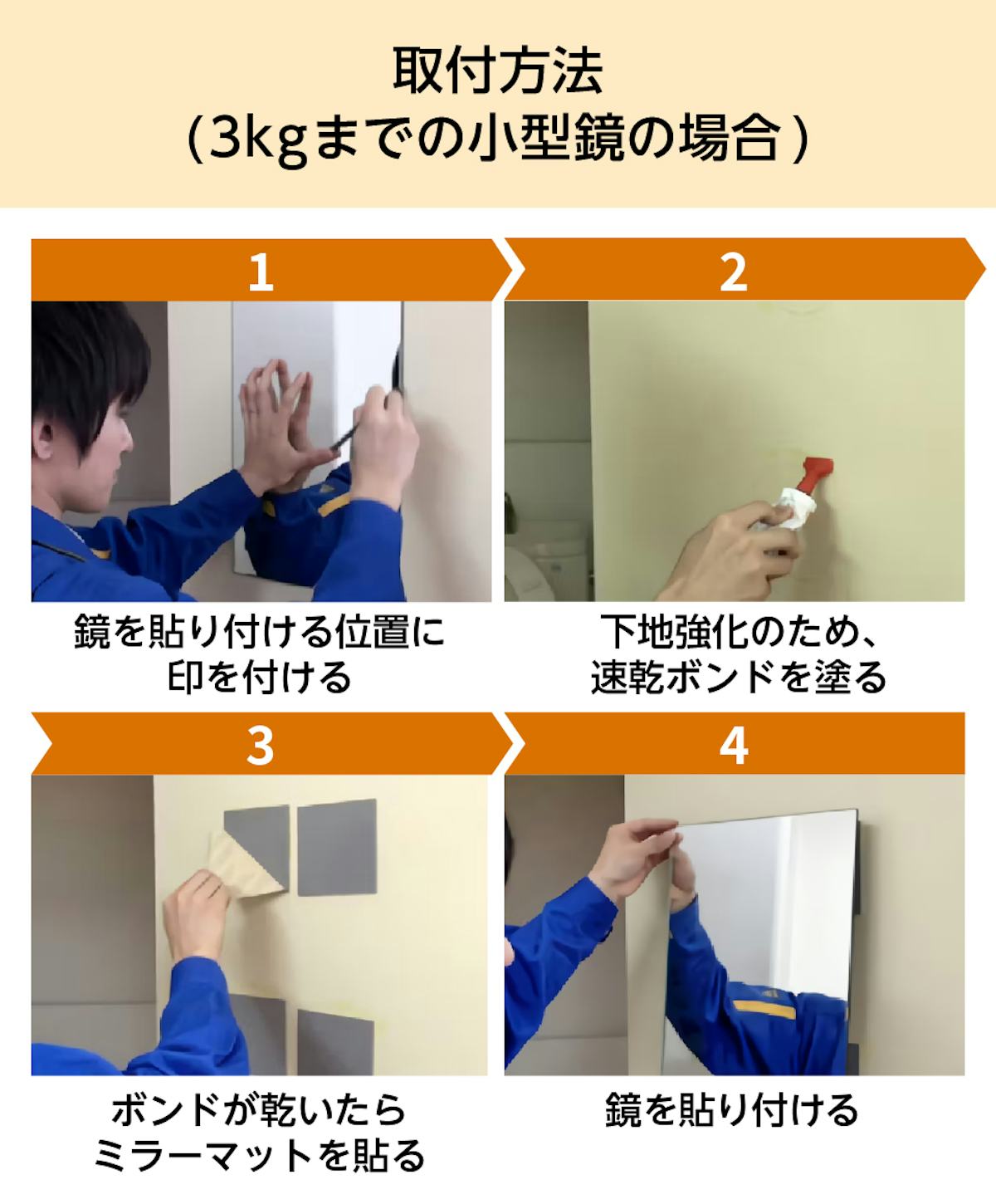 取付方法
（3kgまでの小型鏡の場合）

1

鏡を貼り付ける位置に印を付ける

2

下地強化のため、速乾ボンドを塗る

3

ボンドが乾いたらミラーマットを貼る

4

鏡を貼り付ける