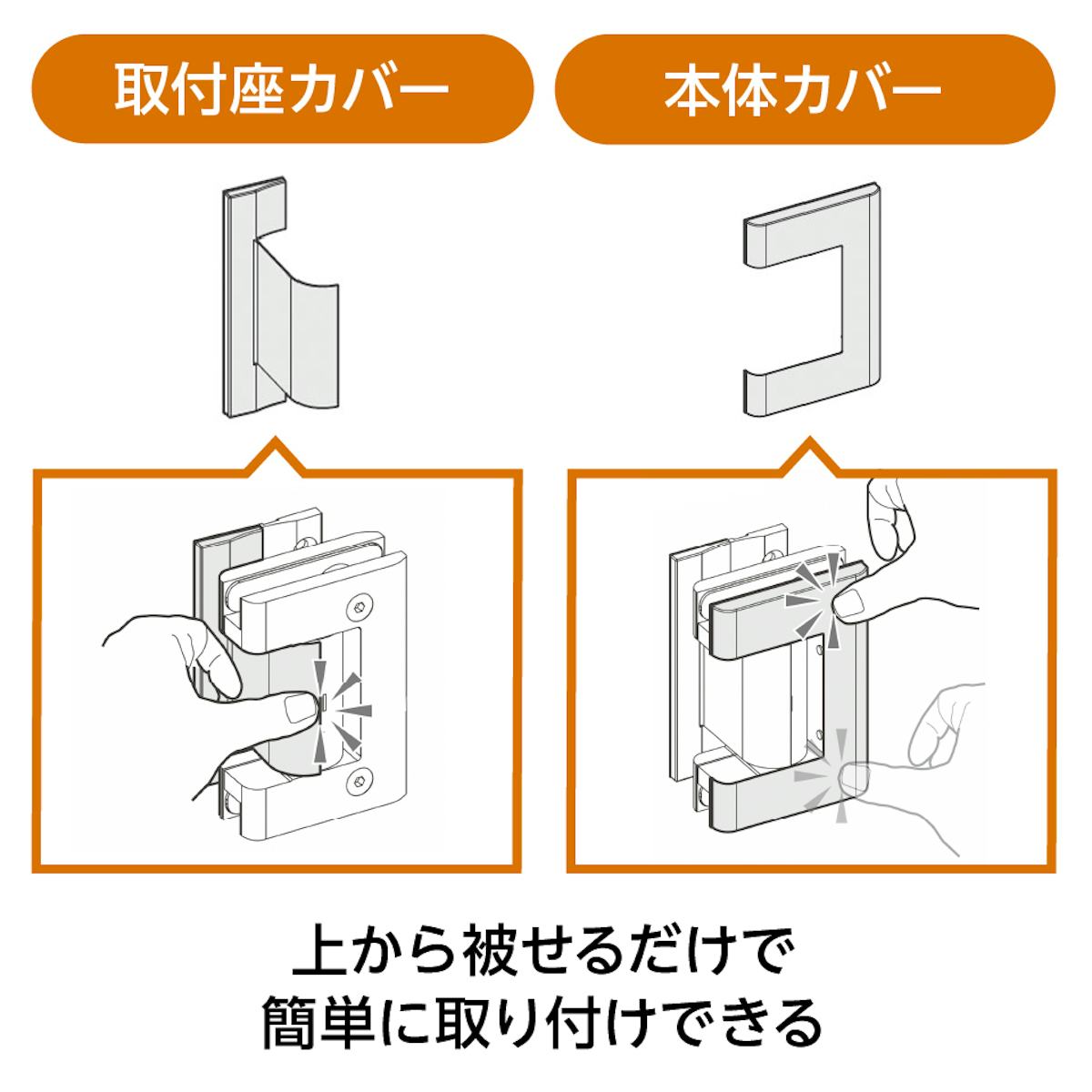 取付座カバー

本体カバー

上から被せるだけで
簡単に取り付けできる