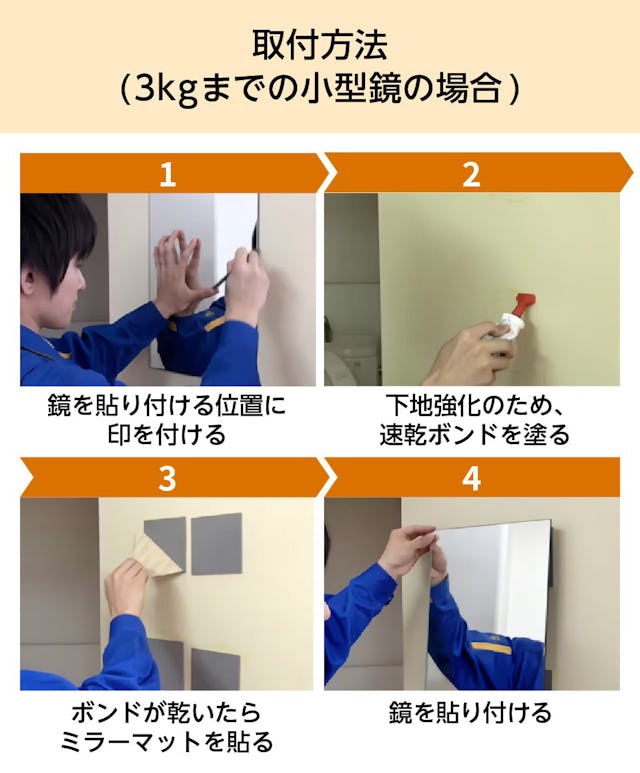 取付方法
(3kgまでの小型鏡の場合)

1

鏡を貼り付ける位置に印を付ける

2

下地強化のため、速乾ボンドを塗る

3

ボンドが乾いたらミラーマットを貼る

4

鏡を貼り付ける