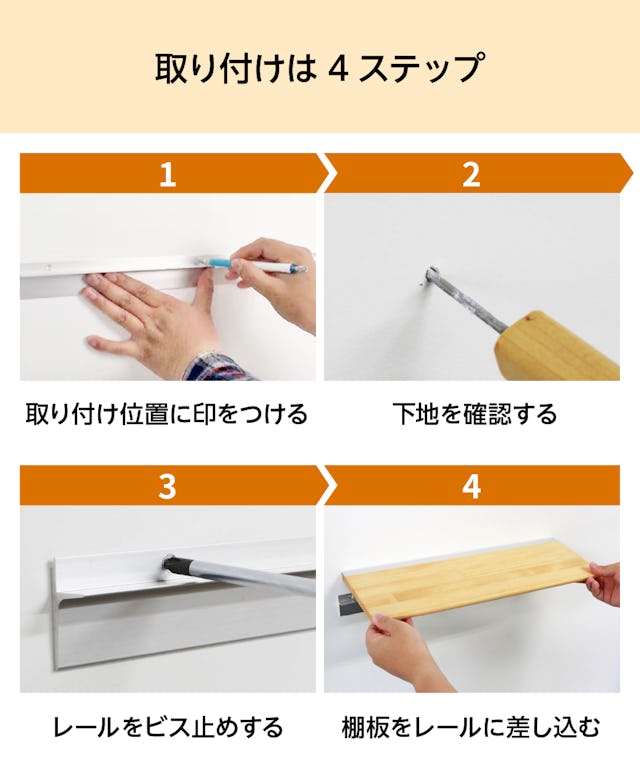 取り付けは 4 ステップ

1

取り付け位置に印をつける

2

下地を確認する

3

レールをビス止めする

4

棚板をレールに差し込む