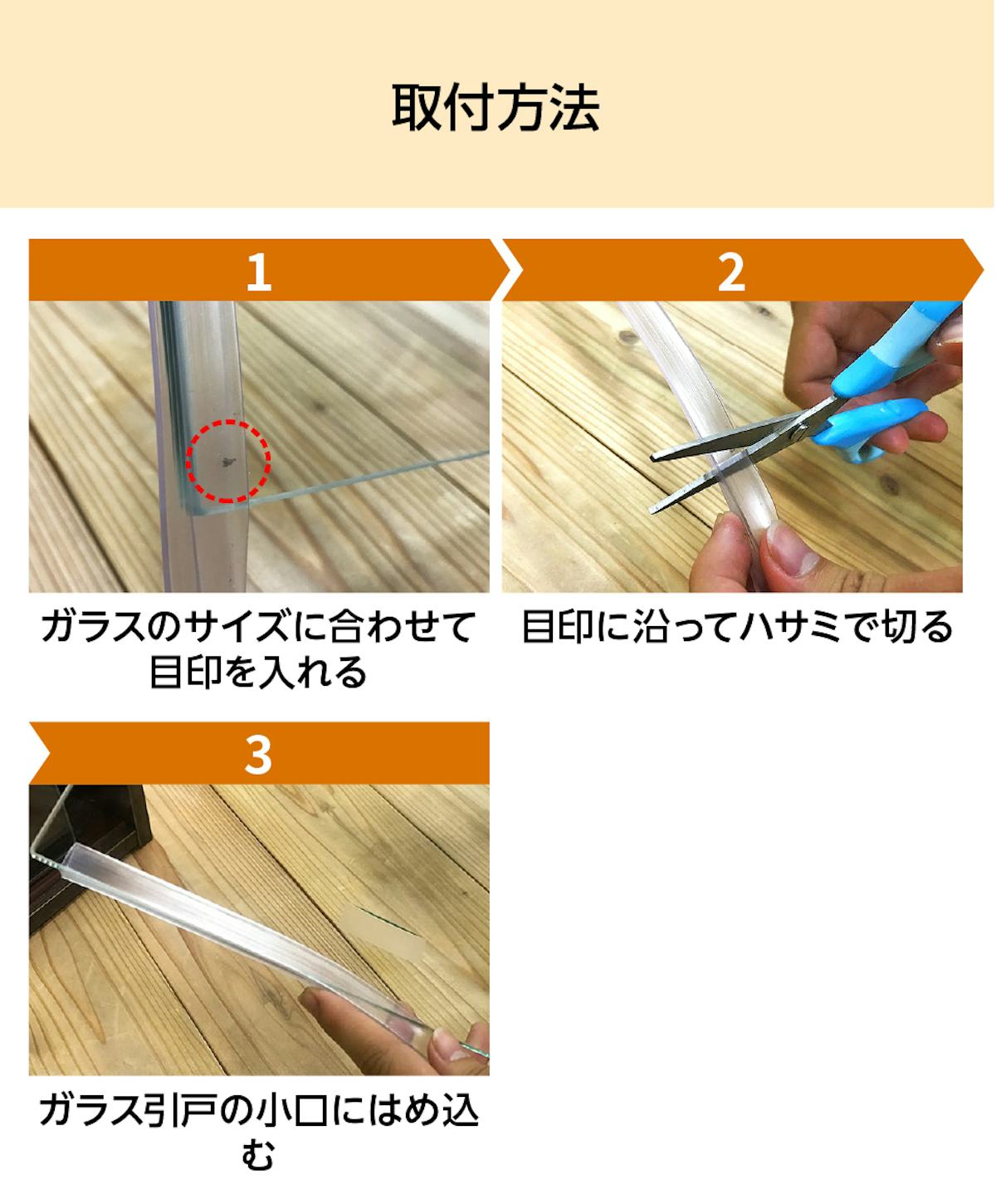 取付方法

1

ガラスのサイズに合わせて目印を入れる

2

目印に沿ってハサミで切る

3

ガラス引戸の小口にはめ込む