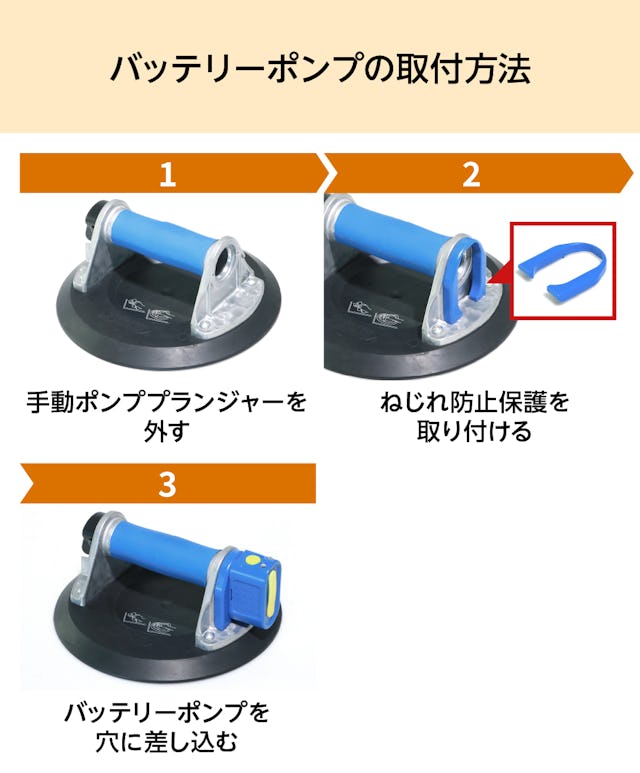 バッテリーポンプの取付方法

1

手動ポンププランジャーを外す

2

ねじれ防止保護を取り付ける

3

バッテリーポンプを穴に差し込む