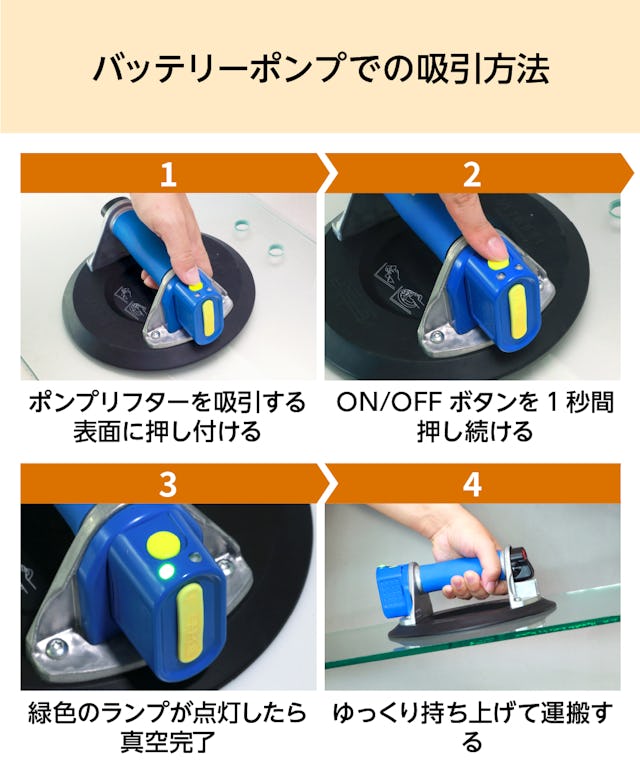 バッテリーポンプでの吸引方法

1

ポンプリフターを吸引する表面に押し付ける

2

ON/OFF ボタンを 1 秒間押し続ける

3

緑色のランプが点灯したら真空完了

4

ゆっくり持ち上げて運搬する