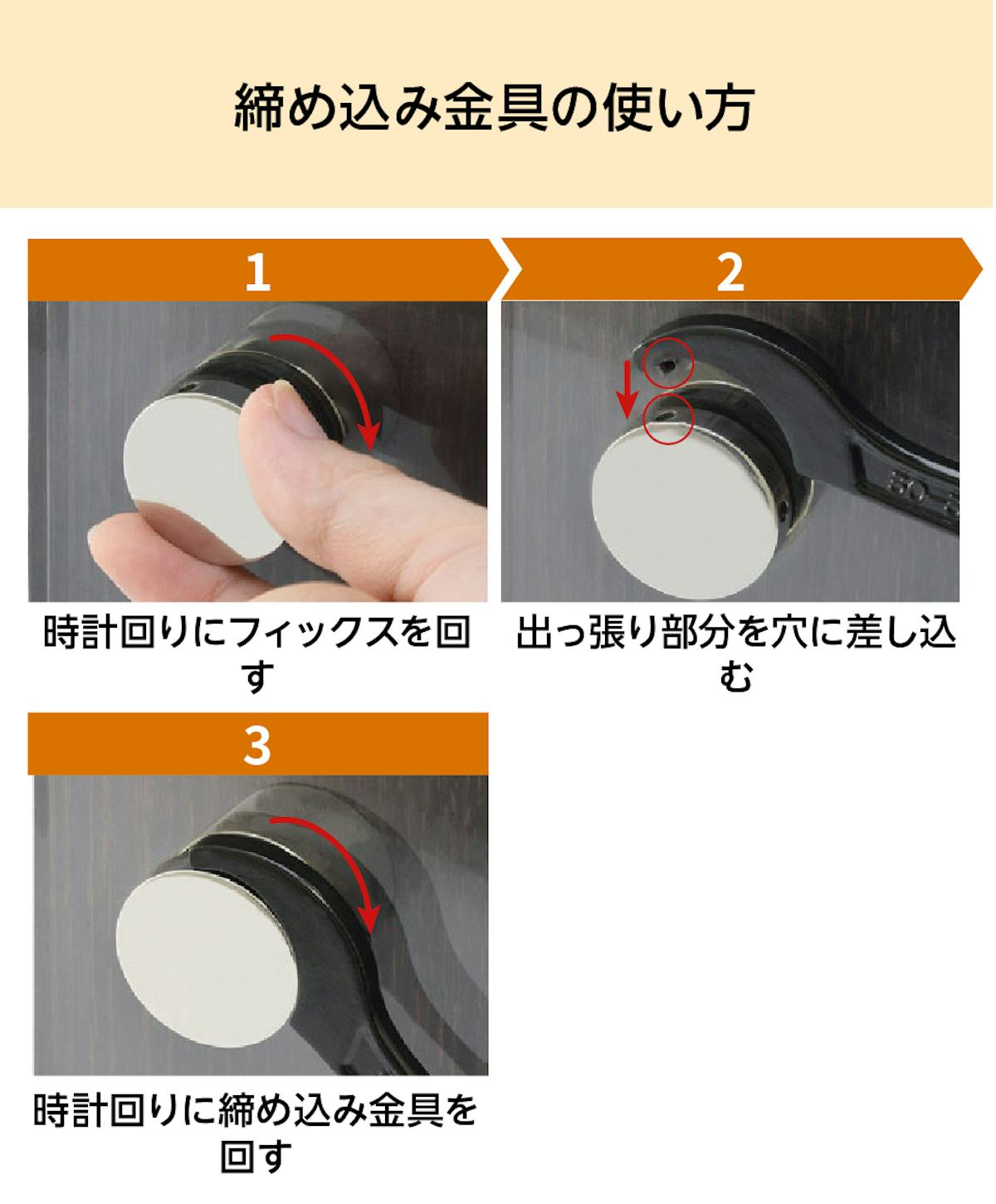 締め込み金具の使い方

1

時計回りにフィックスを回す

2

出っ張り部分を穴に差し込む

3

時計回りに締め込み金具を回す