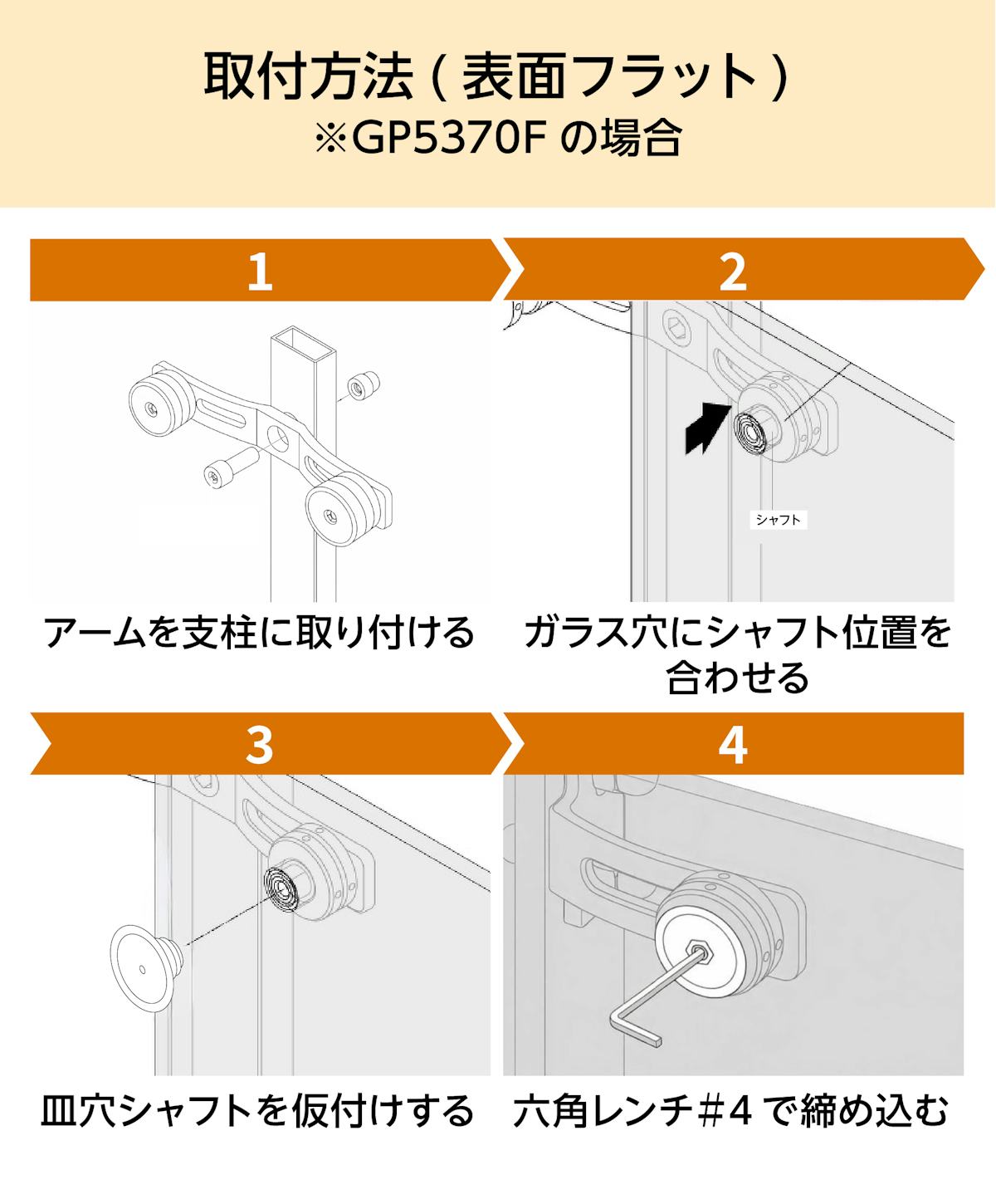 取付方法（表面フラット）
※GP5370F の場合

1

アームを支柱に取り付ける

2

シャフト

ガラス穴にシャフト位置を合わせる

3

皿穴シャフトを仮付けする

4

六角レンチ＃4 で締め込む