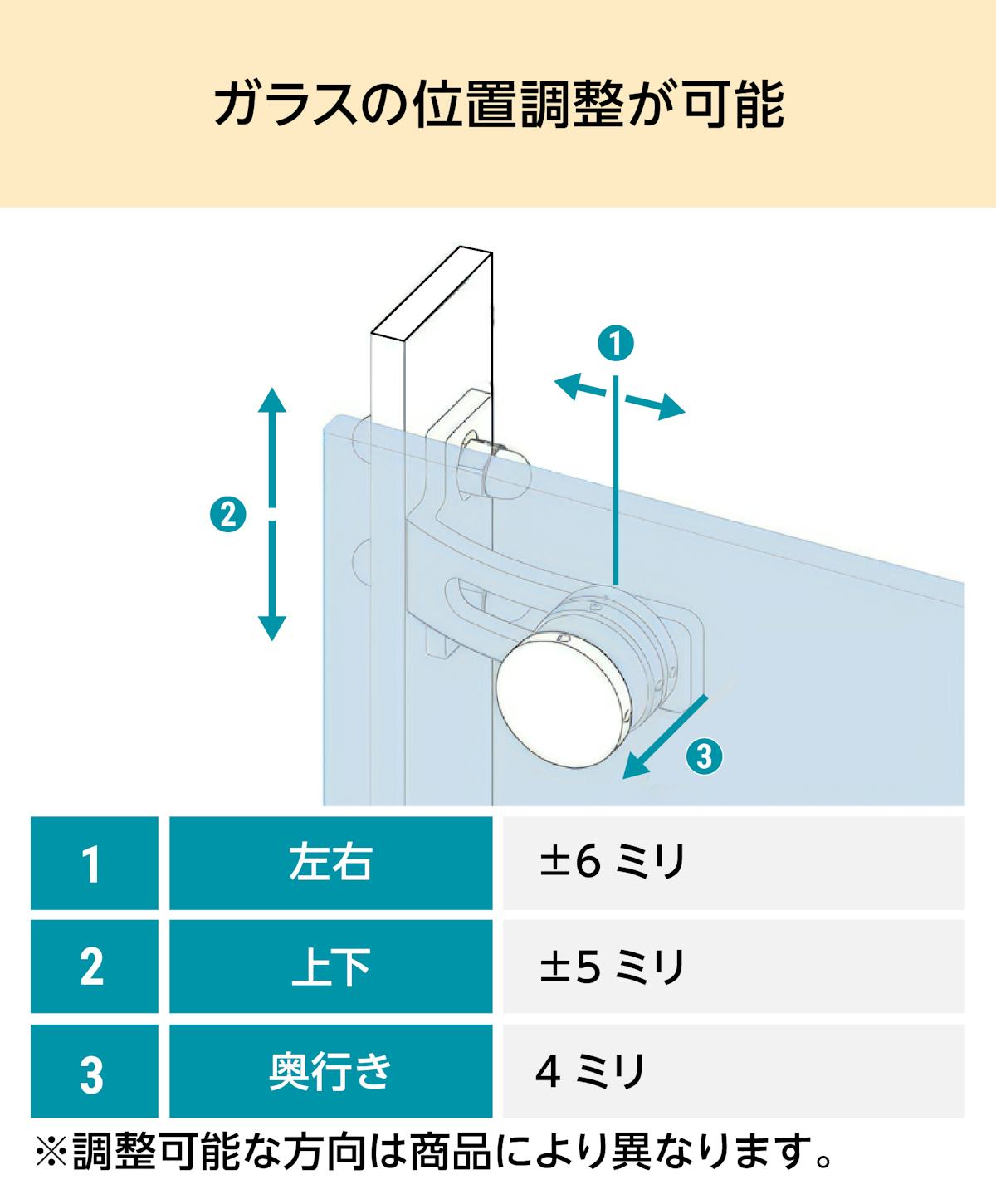 ガラスの位置調整が可能

1

2

3

| 1 | 左右 | ±6 ミリ |
|---|---|---|
| 2 | 上下 | ±5 ミリ |
| 3 | 奥行き | 4 ミリ |

※調整可能な方向は商品により異なります。