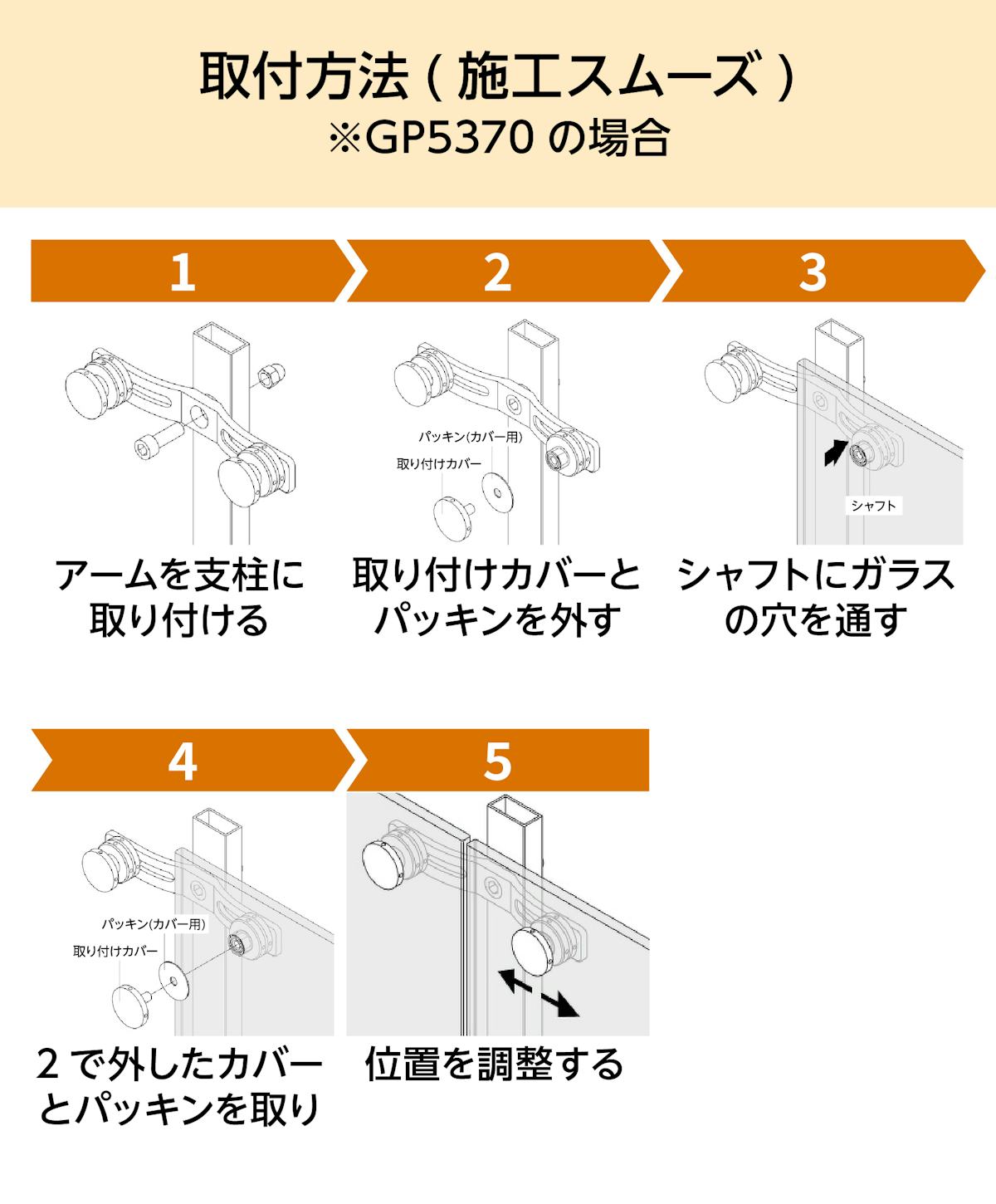 取付方法 ( 施工スムーズ )
※GP5370 の場合

1

アームを支柱に取り付ける

2

パッキン(カバー用)
取り付けカバー

取り付けカバーとパッキンを外す

3

シャフト

シャフトにガラスの穴を通す

4

パッキン(カバー用)
取り付けカバー

2 で外したカバーとパッキンを取り

5

位置を調整する