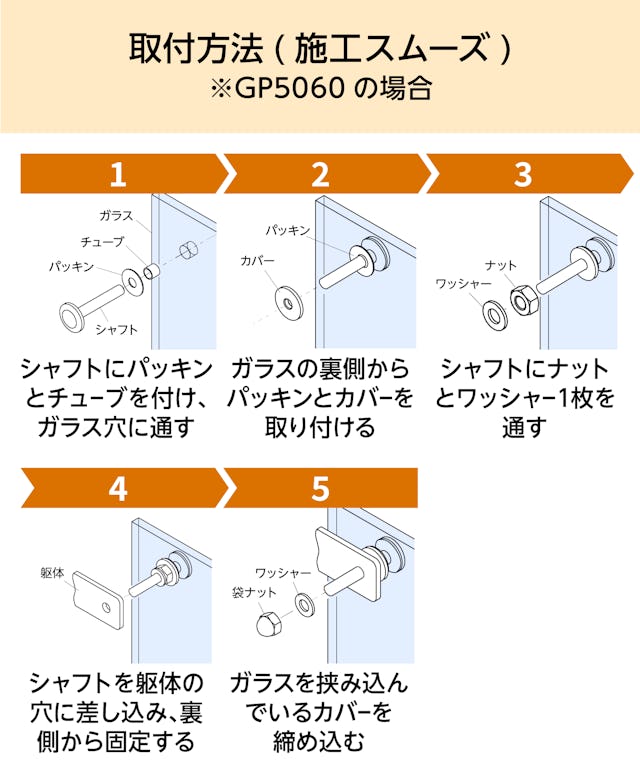 取付方法（施工スムーズ）
※GP5060 の場合

1

ガラス
チューブ
パッキン
シャフト

シャフトにパッキンとチューブを付け、ガラス穴に通す

2

パッキン
カバー

ガラスの裏側からパッキンとカバーを取り付ける

3

ナット
ワッシャー

シャフトにナットとワッシャー1枚を通す

4

躯体

シャフトを躯体の穴に差し込み、裏側から固定する

5

ワッシャー
袋ナット

ガラスを挟み込んでいるカバーを締め込む